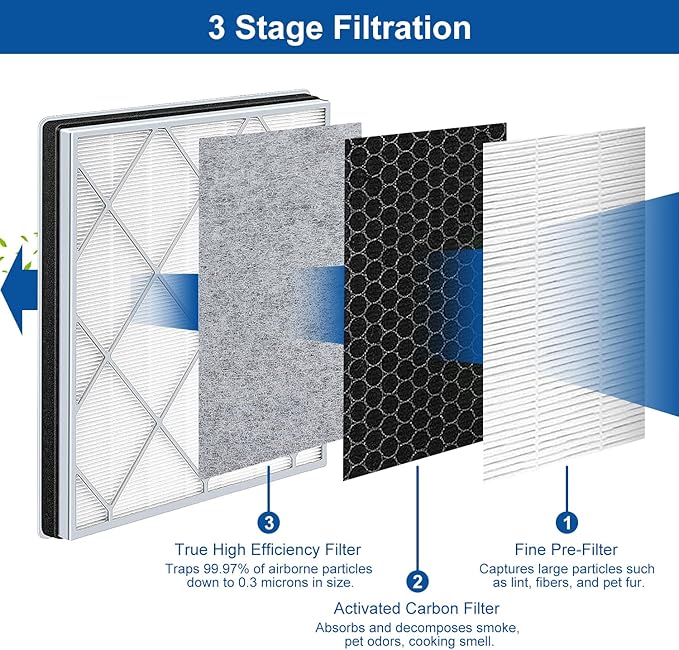 3 Stage Filtration

3
True High Efficiency Filter
Traps 99.97% of airborne particles down to 0.3 microns in size.

2
Activated Carbon Filter
Absorbs and decomposes smoke, pet odors, cooking smell.

1
Fine Pre-Filter
Captures large particles such as lint, fibers, and pet fur.