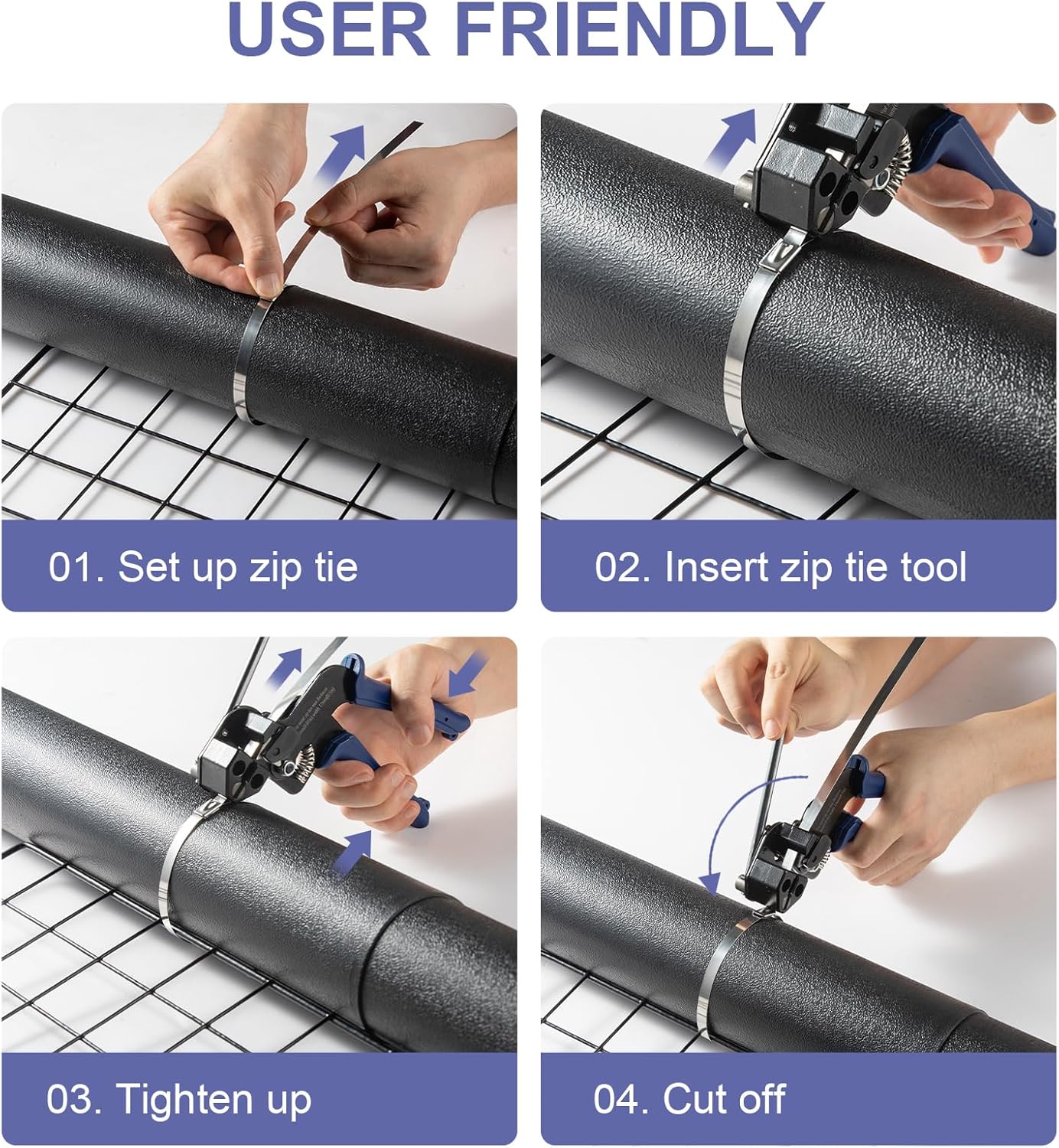 USER FRIENDLY

01. Set up zip tie

02. Insert zip tie tool

03. Tighten up

04. Cut off