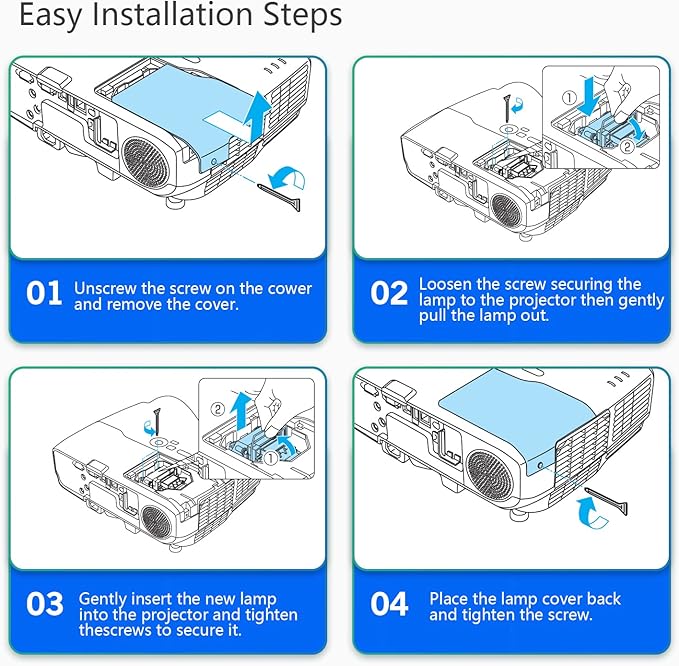 Easy Installation Steps

①
②

01 Unscrew the screw on the cower and remove the cover.

02 Loosen the screw securing the lamp to the projector then gently pull the lamp out.

②
①

03 Gently insert the new lamp into the projector and tighten thescrews to secure it.

04 Place the lamp cover back and tighten the screw.