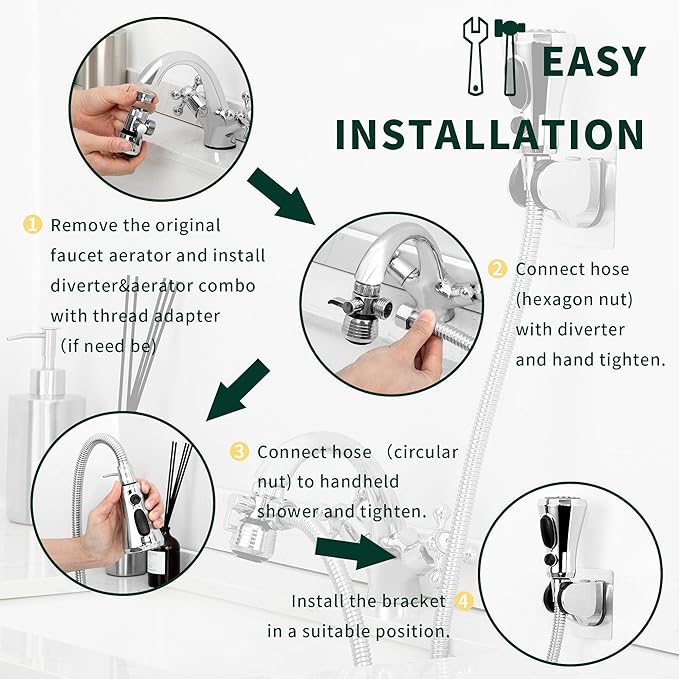 EASY INSTALLATION

1 Remove the original faucet aerator and install diverter&aerator combo with thread adapter （if need be)

2 Connect hose (hexagon nut) with diverter and hand tighten.

3 Connect hose （circular nut) to handheld shower and tighten.

Install the bracket 4 in a suitable position.