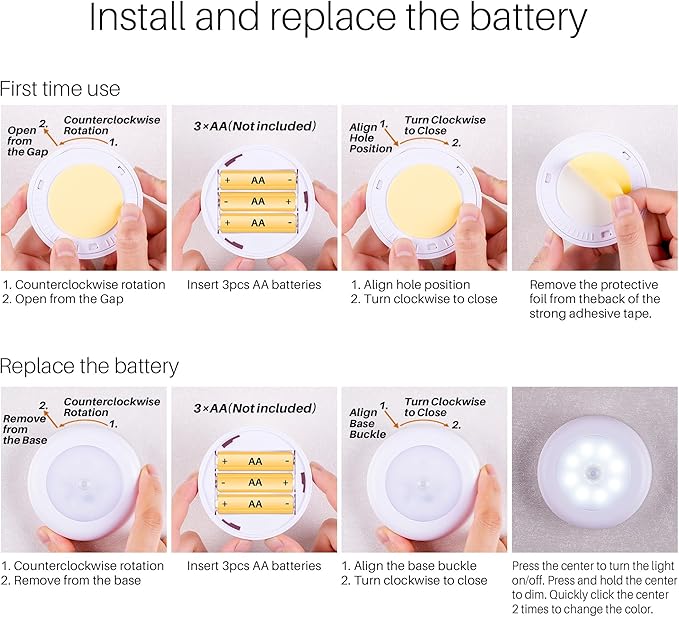 Install and replace the battery

First time use

2. Open from the Gap
Counterclockwise Rotation 1.

3×AA(Not included)

+ AA -
- AA +
+ AA -

Align Hole Position 1.
Turn Clockwise to Close 2.

1. Counterclockwise rotation
2. Open from the Gap

Insert 3pcs AA batteries

1. Align hole position
2. Turn clockwise to close

Remove the protective foil from theback of the strong adhesive tape.

Replace the battery

2. Remove from the Base
Counterclockwise Rotation 1.

3×AA(Not included)

+ AA -
- AA +
+ AA -

Align Base Buckle 1.
Turn Clockwise to Close 2.

1. Counterclockwise rotation
2. Remove from the base

Insert 3pcs AA batteries

1. Align the base buckle
2. Turn clockwise to close

Press the center to turn the light on/off. Press and hold the center to dim. Quickly click the center 2 times to change the color.