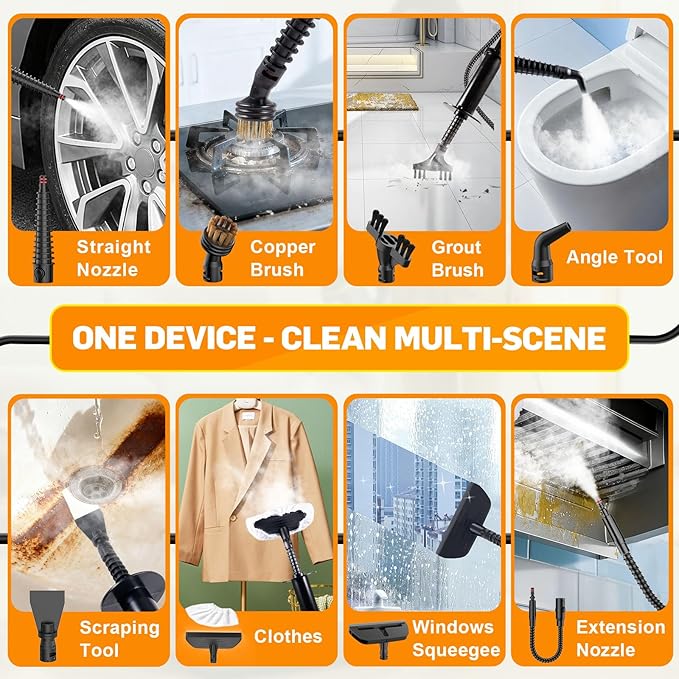 Straight Nozzle

Copper Brush

Grout Brush

Angle Tool

ONE DEVICE - CLEAN MULTI-SCENE

Scraping Tool

Clothes

Windows Squeegee

Extension Nozzle