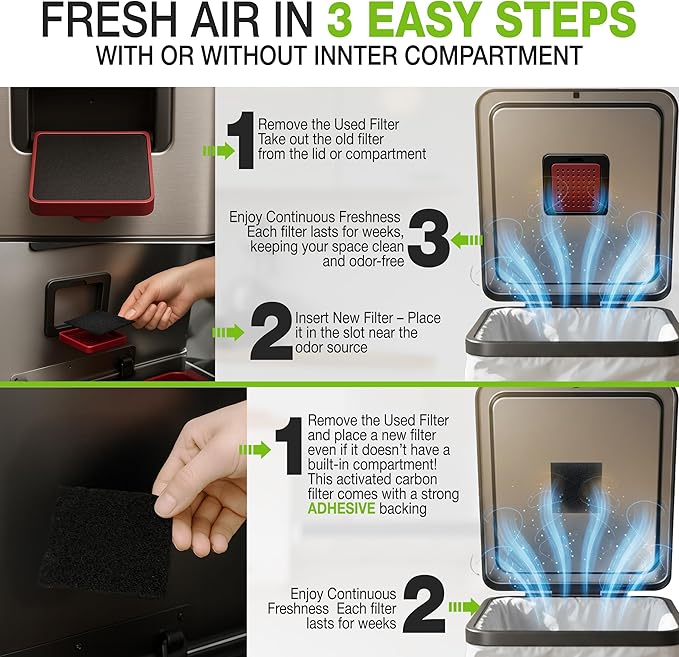 FRESH AIR IN 3 EASY STEPS
WITH OR WITHOUT INNTER COMPARTMENT

1 Remove the Used Filter Take out the old filter from the lid or compartment

Enjoy Continuous Freshness Each filter lasts for weeks, keeping your space clean and odor-free 3

2 Insert New Filter – Place it in the slot near the odor source

1 Remove the Used Filter and place a new filter even if it doesn't have a built-in compartment! This activated carbon filter comes with a strong ADHESIVE backing

Enjoy Continuous Freshness Each filter lasts for weeks 2