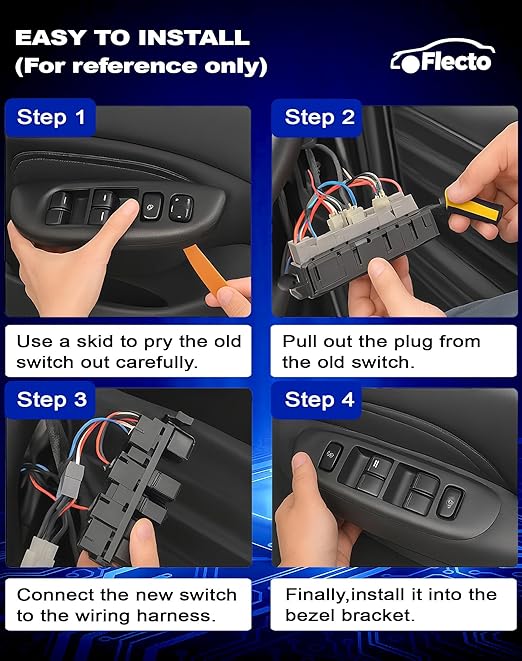 EASY TO INSTALL
(For reference only)

Flecto

Step 1

Use a skid to pry the old switch out carefully.

Step 2

Pull out the plug from the old switch.

Step 3

Connect the new switch to the wiring harness.

Step 4

Finally,install it into the bezel bracket.