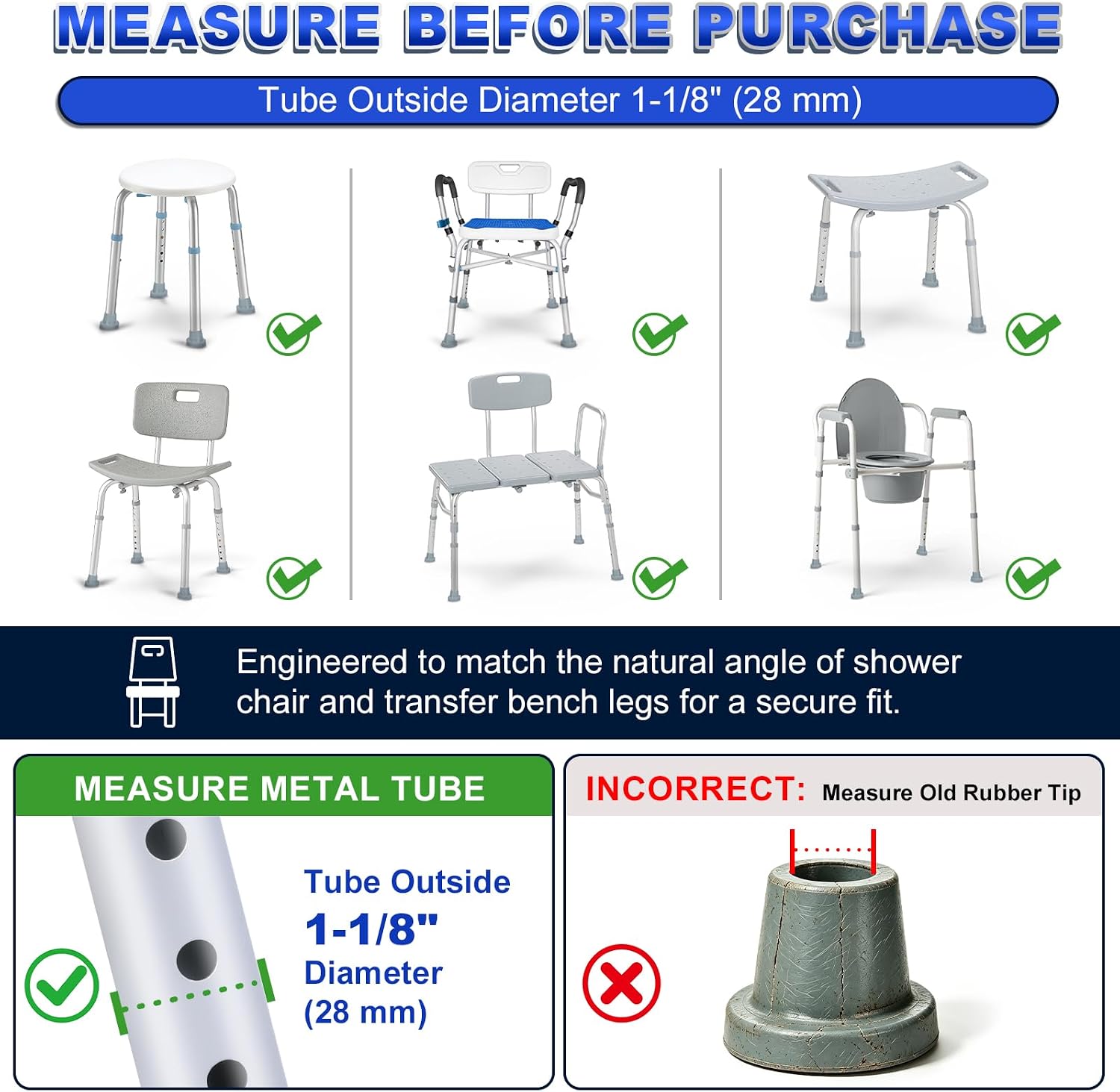 MEASURE BEFORE PURCHASE

Tube Outside Diameter 1-1/8" (28 mm)

Engineered to match the natural angle of shower chair and transfer bench legs for a secure fit.

MEASURE METAL TUBE

Tube Outside
1-1/8"
Diameter
(28 mm)

INCORRECT: Measure Old Rubber Tip