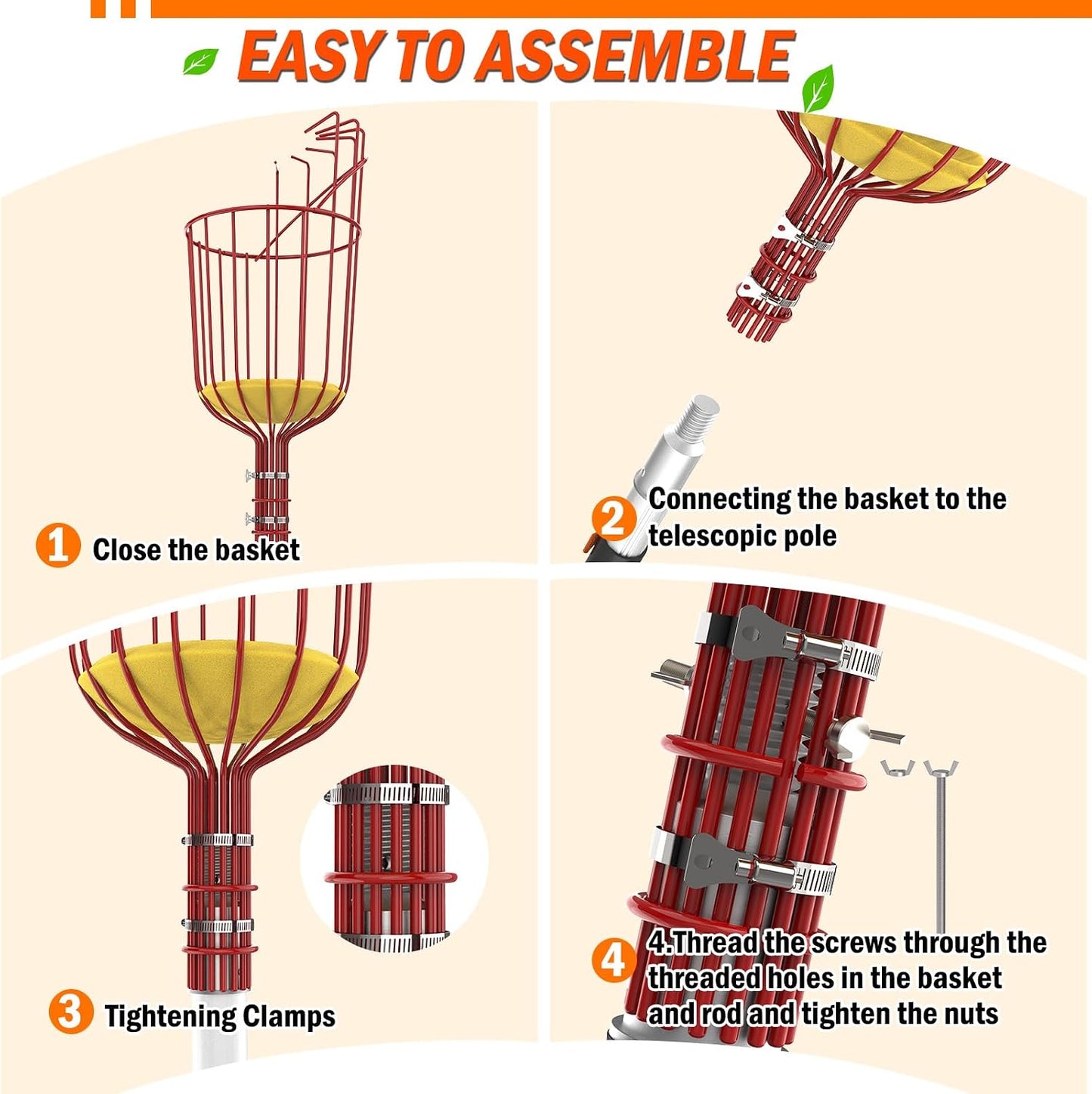 EASY TO ASSEMBLE

1 Close the basket

2 Connecting the basket to the telescopic pole

3 Tightening Clamps

4 4.Thread the screws through the threaded holes in the basket and rod and tighten the nuts