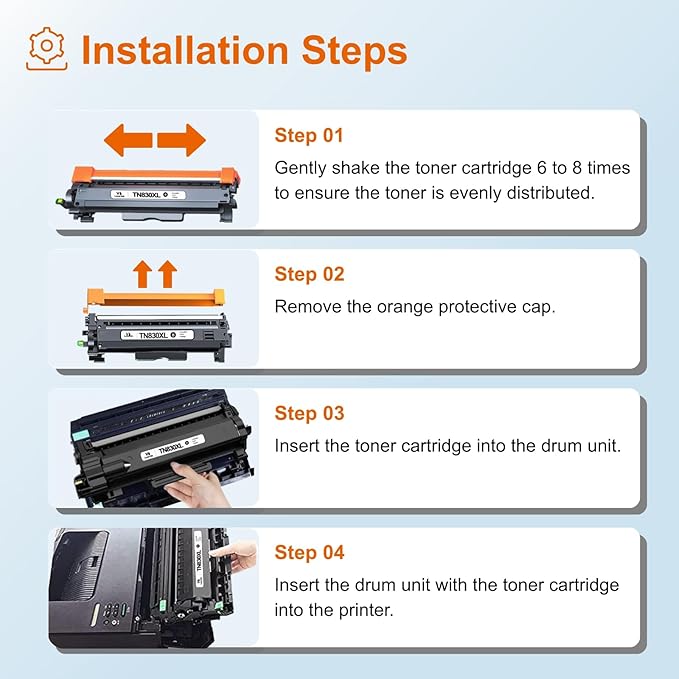 Installation Steps

TN830XL

Step 01
Gently shake the toner cartridge 6 to 8 times to ensure the toner is evenly distributed.

TN830XL

Step 02
Remove the orange protective cap.

TN830XL

Step 03
Insert the toner cartridge into the drum unit.

TN830XL

Step 04
Insert the drum unit with the toner cartridge into the printer.