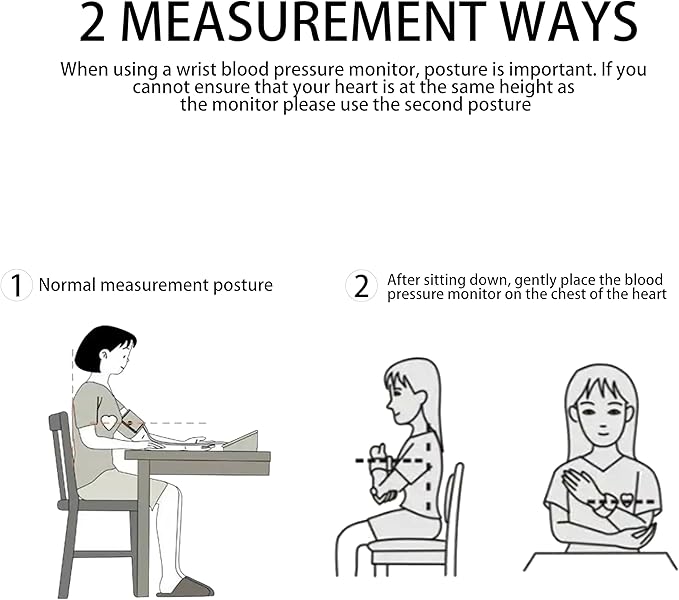 2 MEASUREMENT WAYS

When using a wrist blood pressure monitor, posture is important. If you cannot ensure that your heart is at the same height as the monitor please use the second posture

1 Normal measurement posture

2 After sitting down, gently place the blood pressure monitor on the chest of the heart