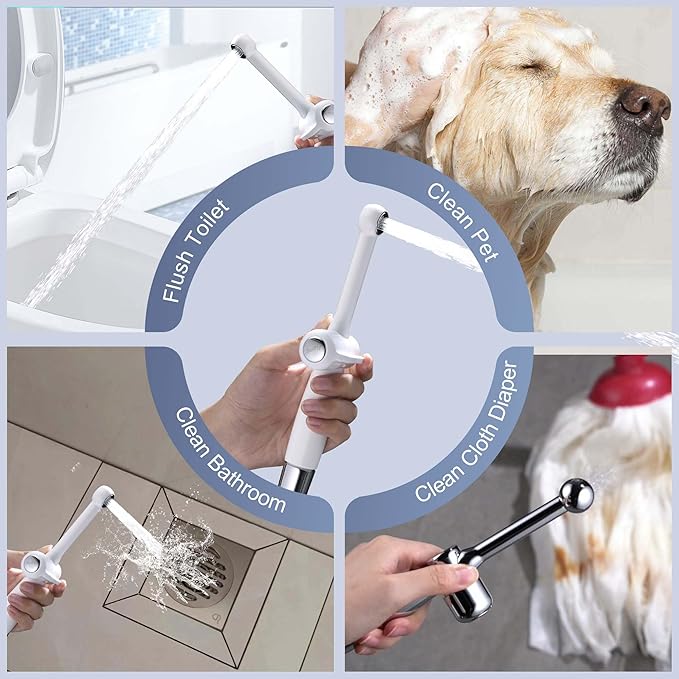 Flush Toilet

Clean Pet

Clean Bathroom

Clean Cloth Diaper