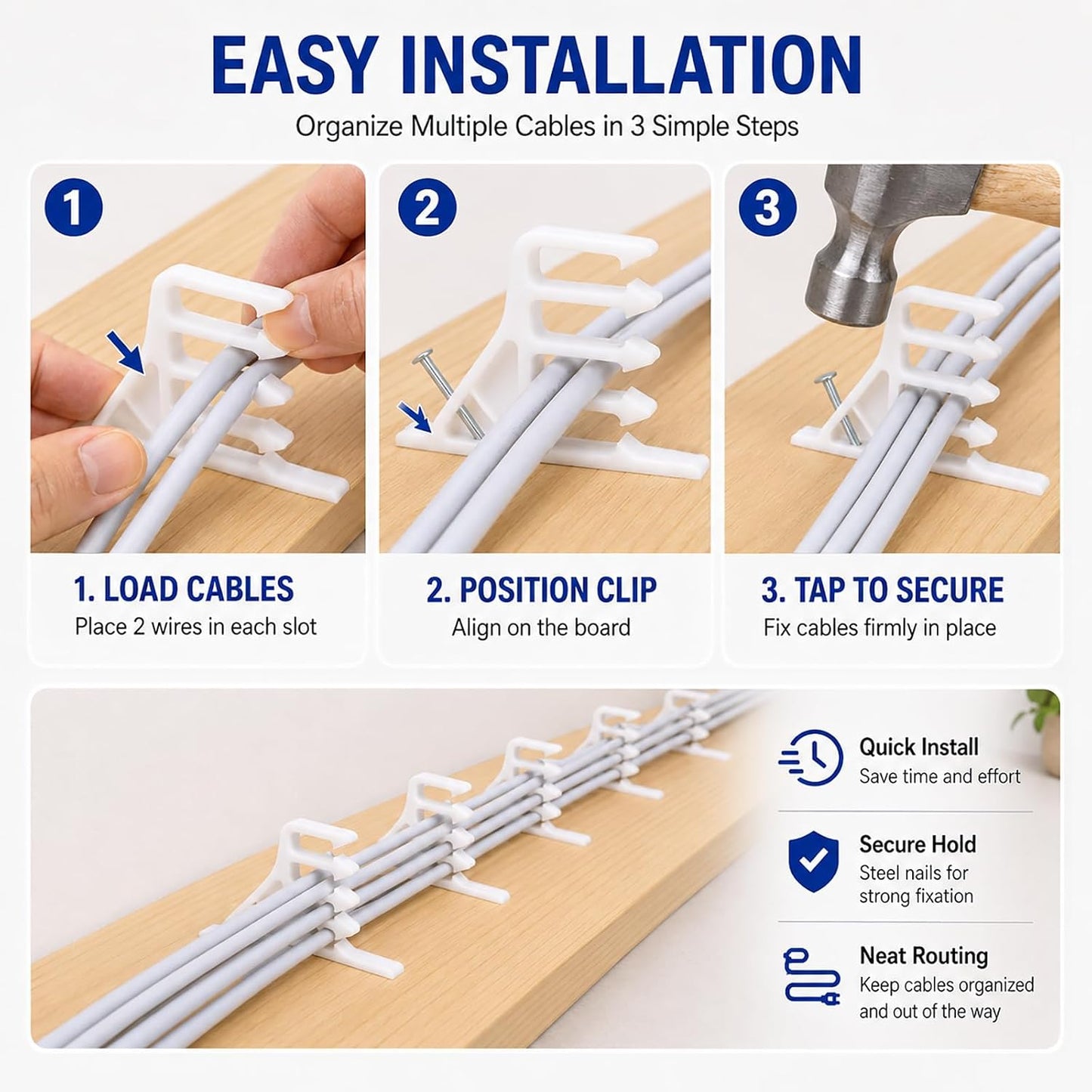 EASY INSTALLATION

Organize Multiple Cables in 3 Simple Steps

1

2

3

1. LOAD CABLES
Place 2 wires in each slot

2. POSITION CLIP
Align on the board

3. TAP TO SECURE
Fix cables firmly in place

Quick Install
Save time and effort

Secure Hold
Steel nails for strong fixation

Neat Routing
Keep cables organized and out of the way