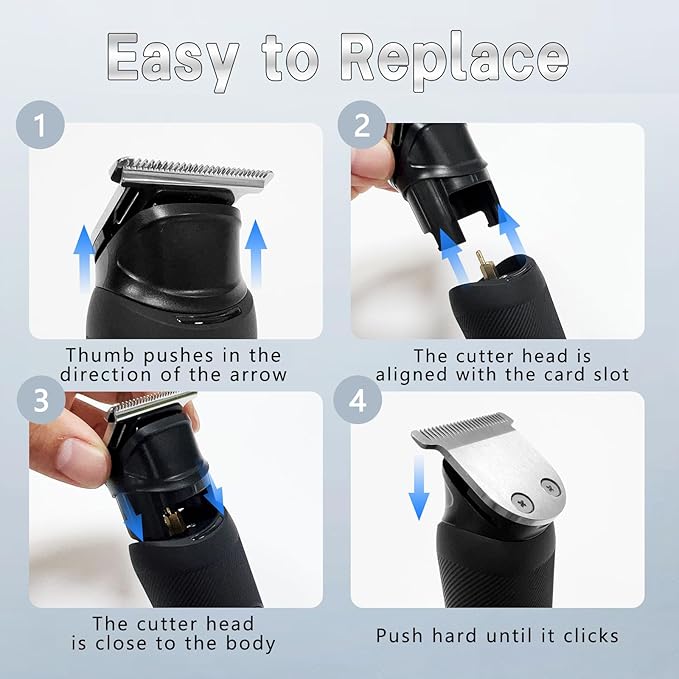 Easy to Replace

1

Thumb pushes in the direction of the arrow

2

The cutter head is aligned with the card slot

3

The cutter head is close to the body

4

Push hard until it clicks