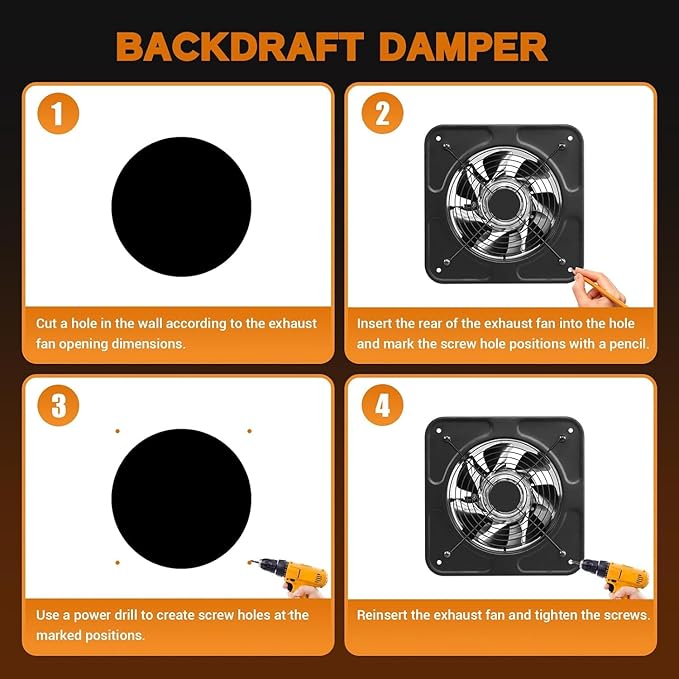 BACKDRAFT DAMPER

1

Cut a hole in the wall according to the exhaust fan opening dimensions.

2

Insert the rear of the exhaust fan into the hole and mark the screw hole positions with a pencil.

3

Use a power drill to create screw holes at the marked positions.

4

Reinsert the exhaust fan and tighten the screws.