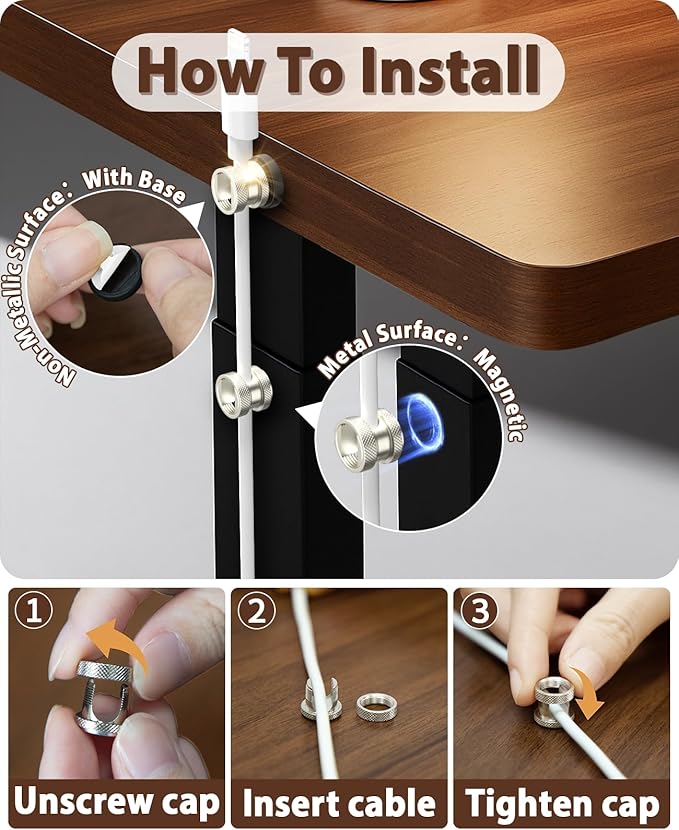 How To Install

Non-Metallic Surface: With Base

Metal Surface: Magnetic

①
Unscrew cap

②
Insert cable

③
Tighten cap