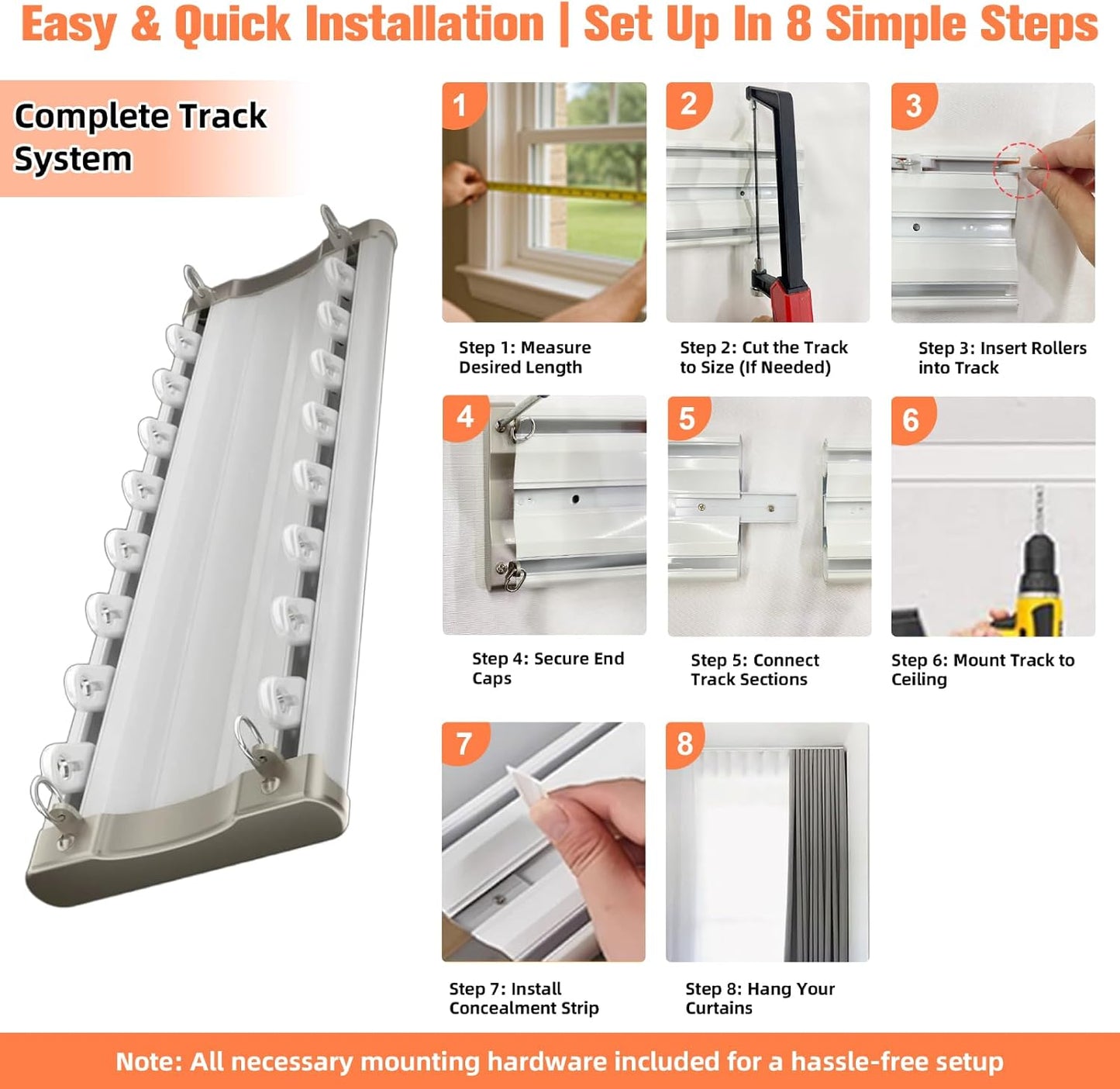 Easy & Quick Installation | Set Up In 8 Simple Steps

Complete Track System

1
Step 1: Measure Desired Length

2
Step 2: Cut the Track to Size (If Needed)

3
Step 3: Insert Rollers into Track

4
Step 4: Secure End Caps

5
Step 5: Connect Track Sections

6
Step 6: Mount Track to Ceiling

7
Step 7: Install Concealment Strip

8
Step 8: Hang Your Curtains

Note: All necessary mounting hardware included for a hassle-free setup