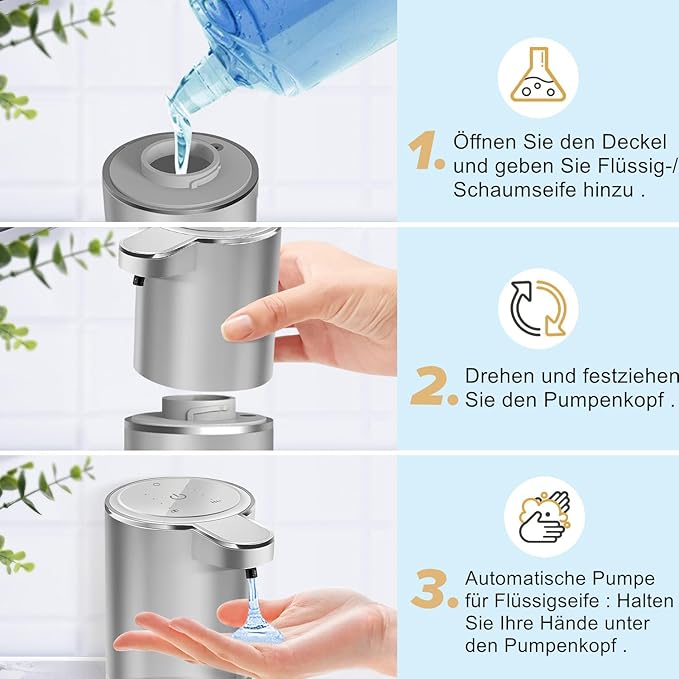 1. Öffnen Sie den Deckel und geben Sie Flüssig-/ Schaumseife hinzu .

2. Drehen und festziehen Sie den Pumpenkopf .

3. Automatische Pumpe für Flüssigseife : Halten Sie Ihre Hände unter den Pumpenkopf .