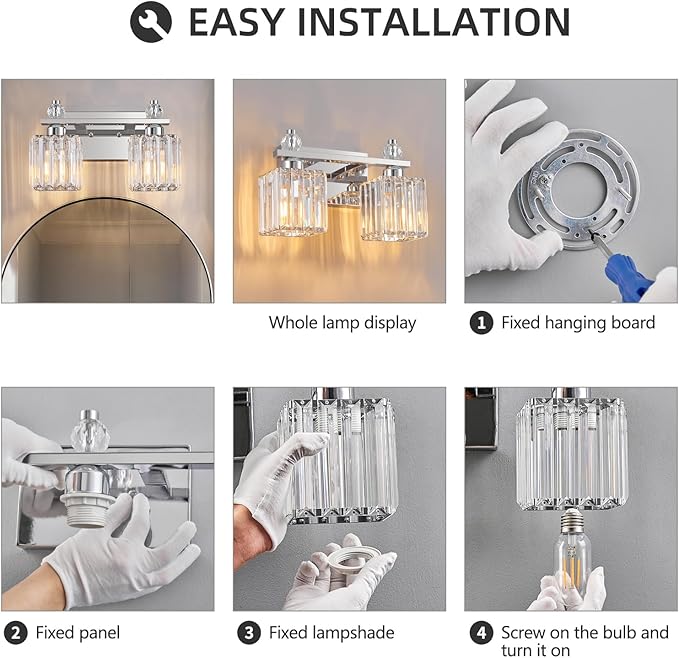 EASY INSTALLATION

Whole lamp display

1 Fixed hanging board

2 Fixed panel

3 Fixed lampshade

4 Screw on the bulb and turn it on