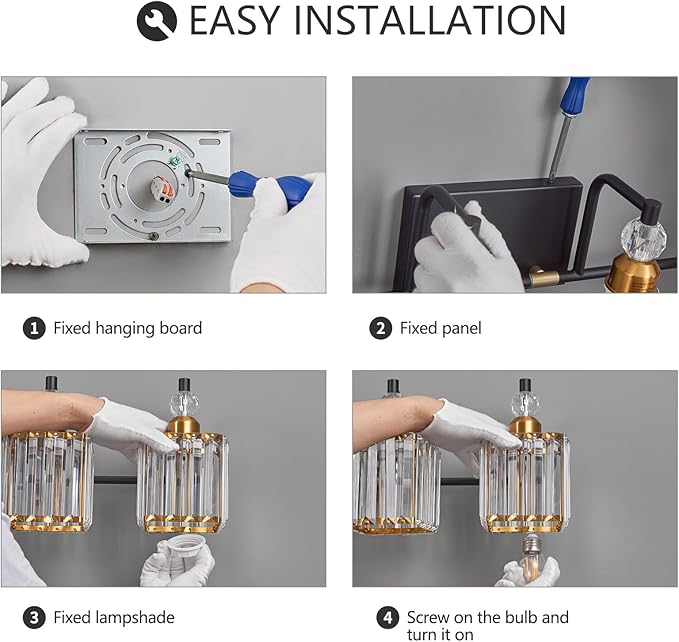 EASY INSTALLATION

1 Fixed hanging board

2 Fixed panel

3 Fixed lampshade

4 Screw on the bulb and turn it on