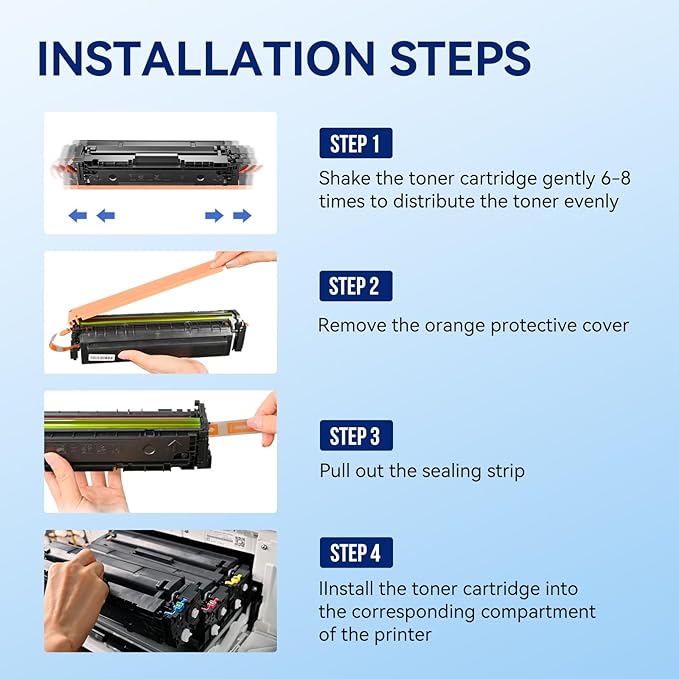 INSTALLATION STEPS

STEP 1

Shake the toner cartridge gently 6-8 times to distribute the toner evenly

STEP 2

Remove the orange protective cover

STEP 3

Pull out the sealing strip

STEP 4

IInstall the toner cartridge into the corresponding compartment of the printer