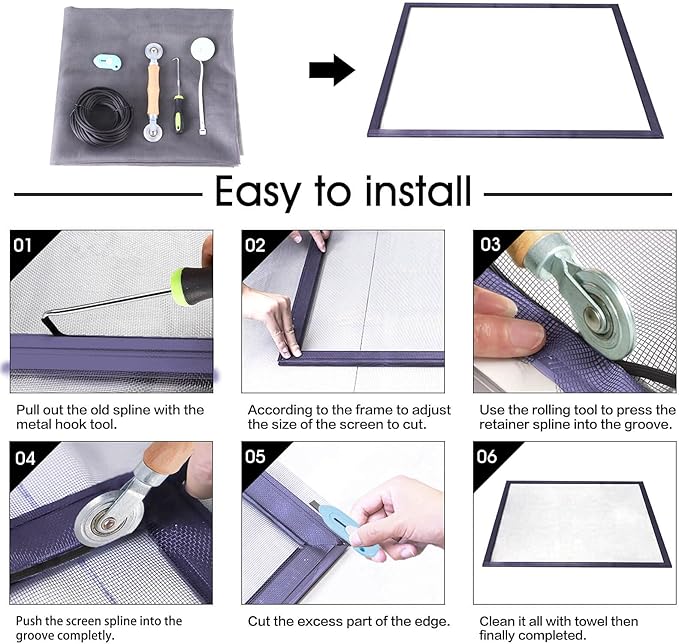 Easy to install

01

Pull out the old spline with the metal hook tool.

02

According to the frame to adjust the size of the screen to cut.

03

Use the rolling tool to press the retainer spline into the groove.

04

Push the screen spline into the groove completly.

05

Cut the excess part of the edge.

06

Clean it all with towel then finally completed.