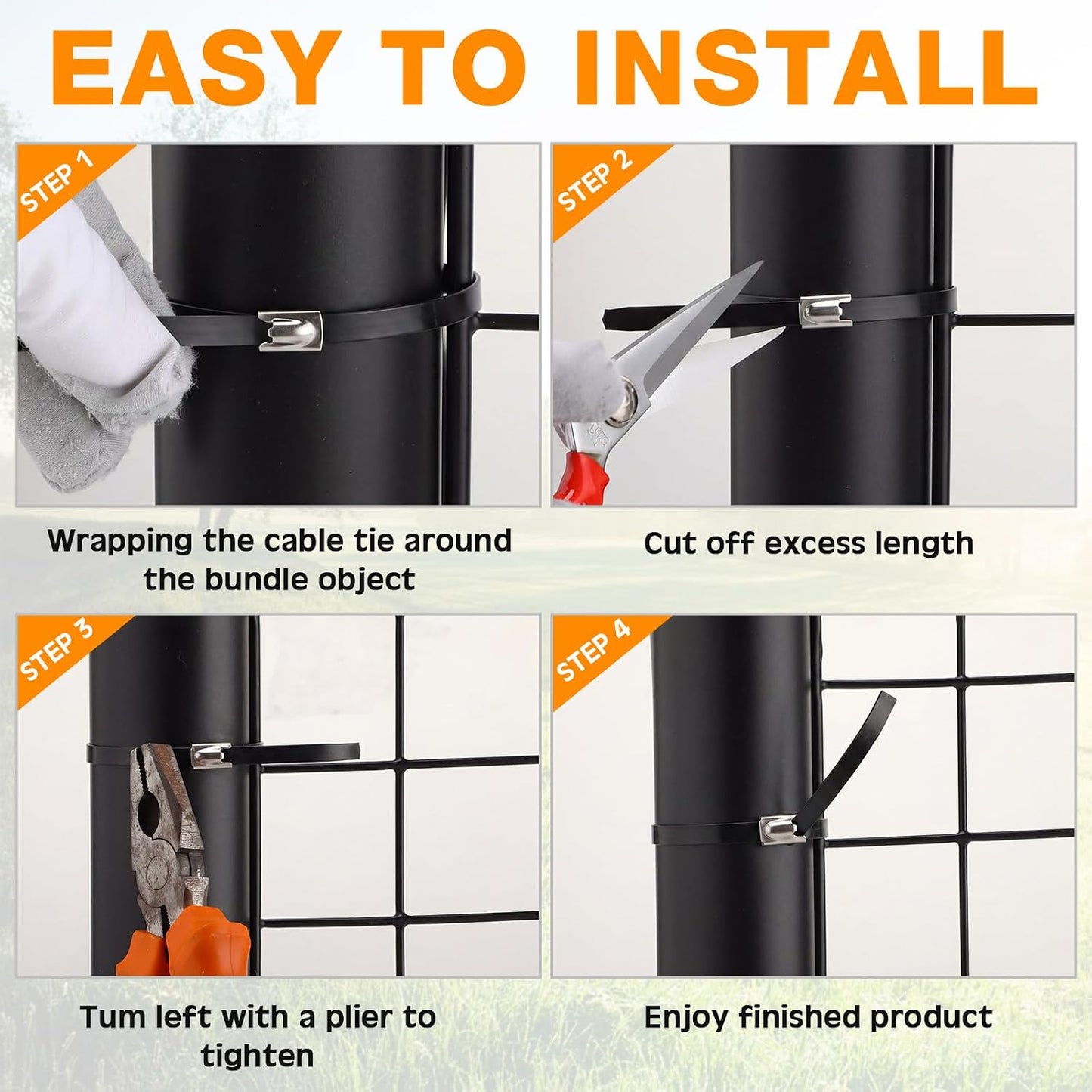 EASY TO INSTALL

STEP 1

Wrapping the cable tie around the bundle object

STEP 2

Cut off excess length

STEP 3

Tum left with a plier to tighten

STEP 4

Enjoy finished product