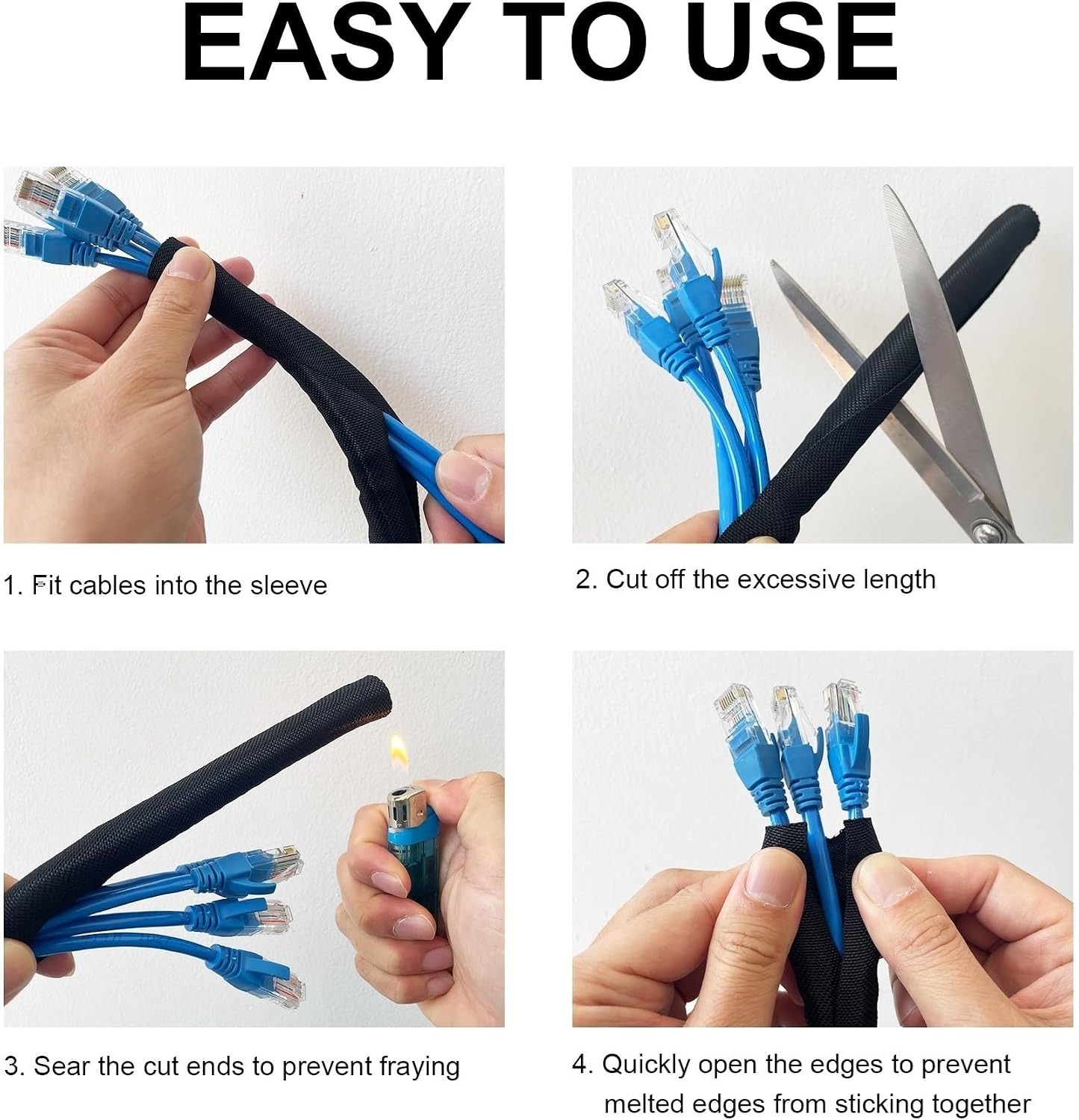 EASY TO USE

1. Fit cables into the sleeve

2. Cut off the excessive length

3. Sear the cut ends to prevent fraying

4. Quickly open the edges to prevent melted edges from sticking together