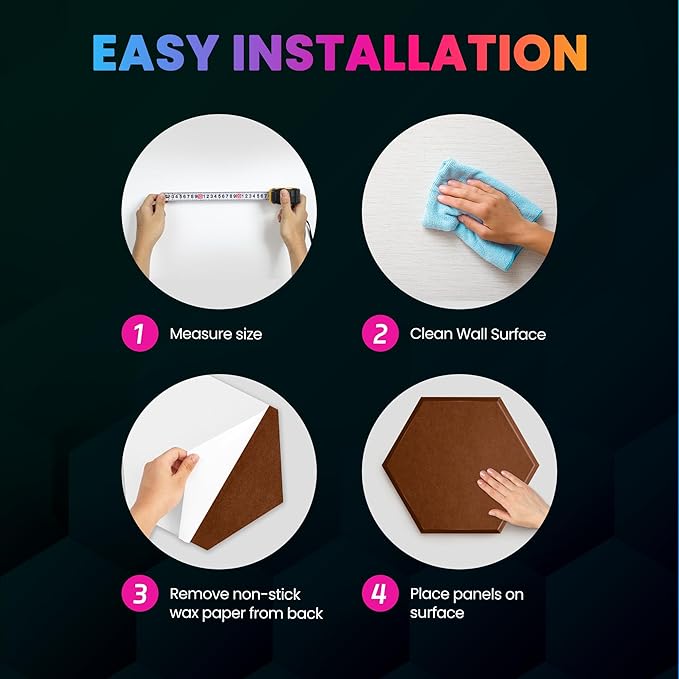 EASY INSTALLATION

1 Measure size

2 Clean Wall Surface

3 Remove non-stick wax paper from back

4 Place panels on surface