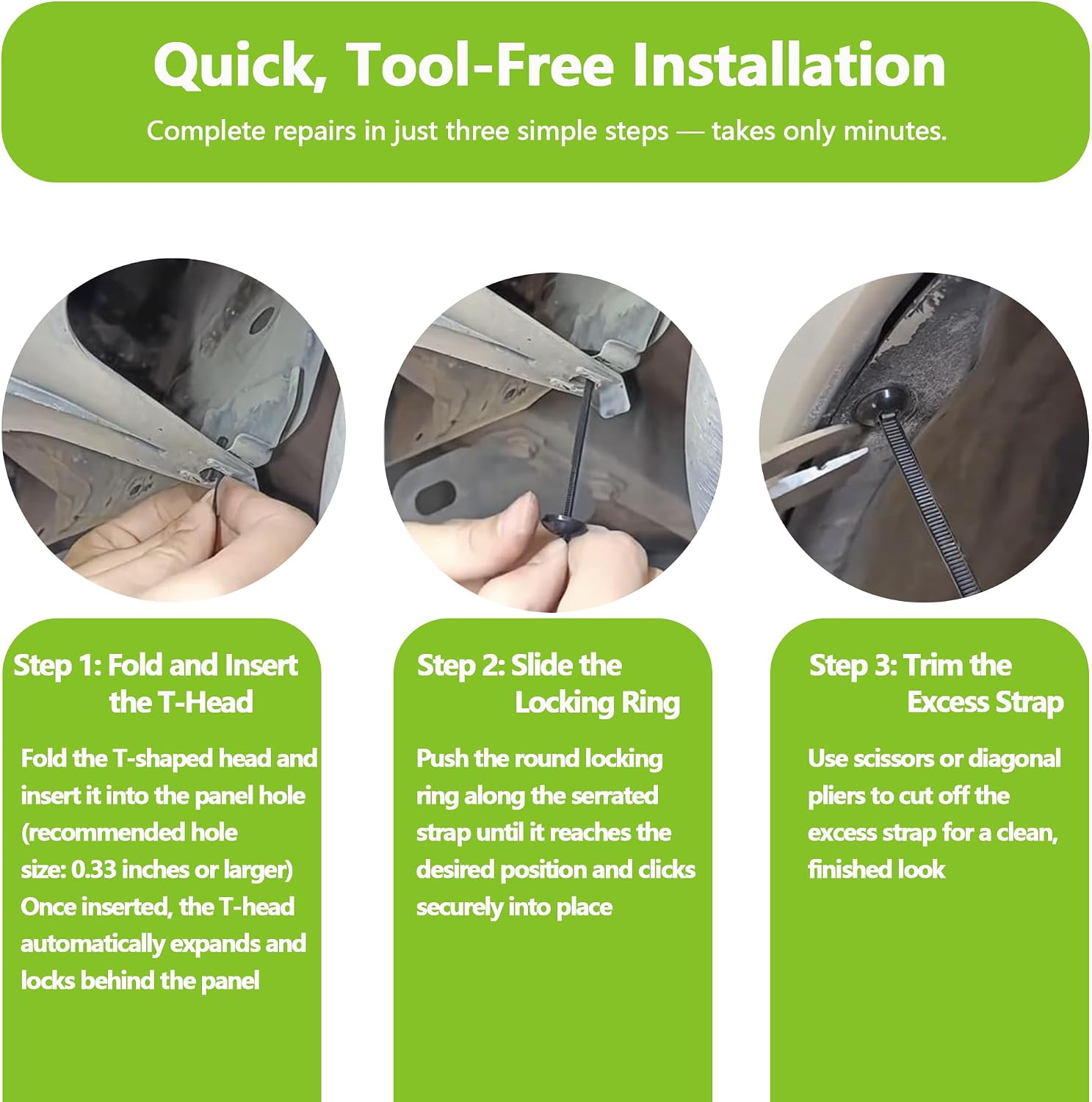 Quick, Tool-Free Installation

Complete repairs in just three simple steps — takes only minutes.

Step 1: Fold and Insert the T-Head

Fold the T-shaped head and insert it into the panel hole (recommended hole size: 0.33 inches or larger) Once inserted, the T-head automatically expands and locks behind the panel

Step 2: Slide the Locking Ring

Push the round locking ring along the serrated strap until it reaches the desired position and clicks securely into place

Step 3: Trim the Excess Strap

Use scissors or diagonal pliers to cut off the excess strap for a clean, finished look