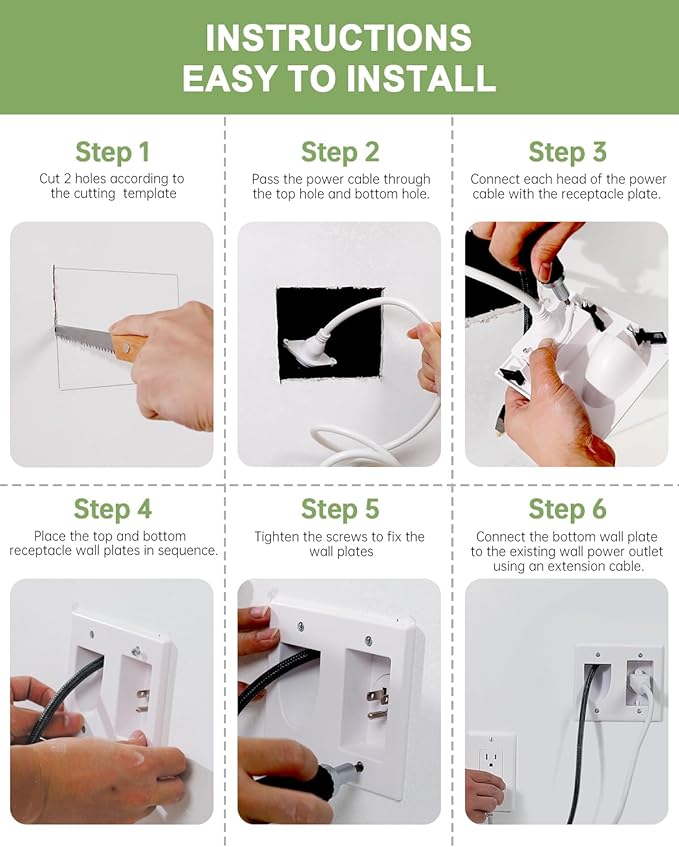 INSTRUCTIONS
EASY TO INSTALL

Step 1
Cut 2 holes according to the cutting template

Step 2
Pass the power cable through the top hole and bottom hole.

Step 3
Connect each head of the power cable with the receptacle plate.

Step 4
Place the top and bottom receptacle wall plates in sequence.

Step 5
Tighten the screws to fix the wall plates

Step 6
Connect the bottom wall plate to the existing wall power outlet using an extension cable.