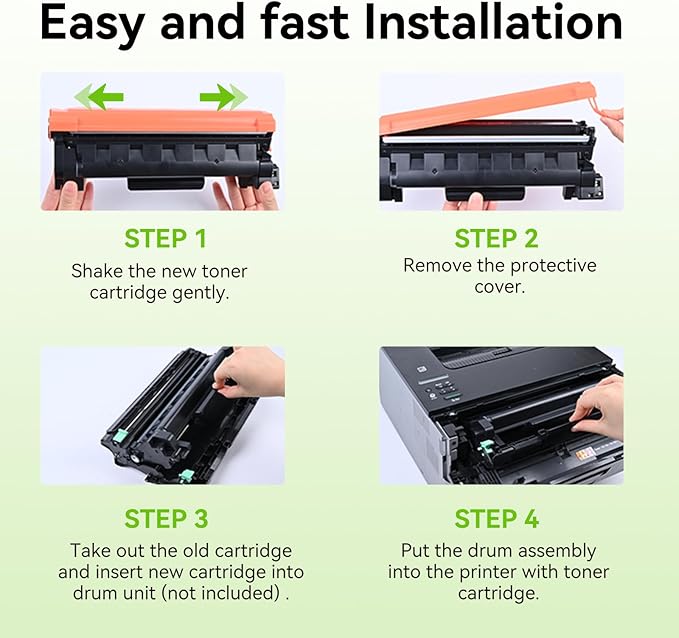 Easy and fast Installation

STEP 1
Shake the new toner cartridge gently.

STEP 2
Remove the protective cover.

STEP 3
Take out the old cartridge and insert new cartridge into drum unit (not included) .

STEP 4
Put the drum assembly into the printer with toner cartridge.