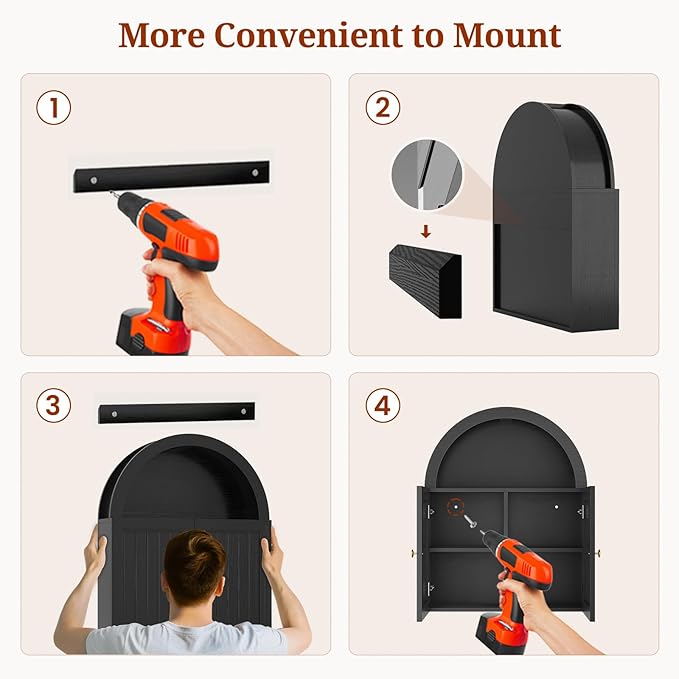 More Convenient to Mount

1

2

3

4