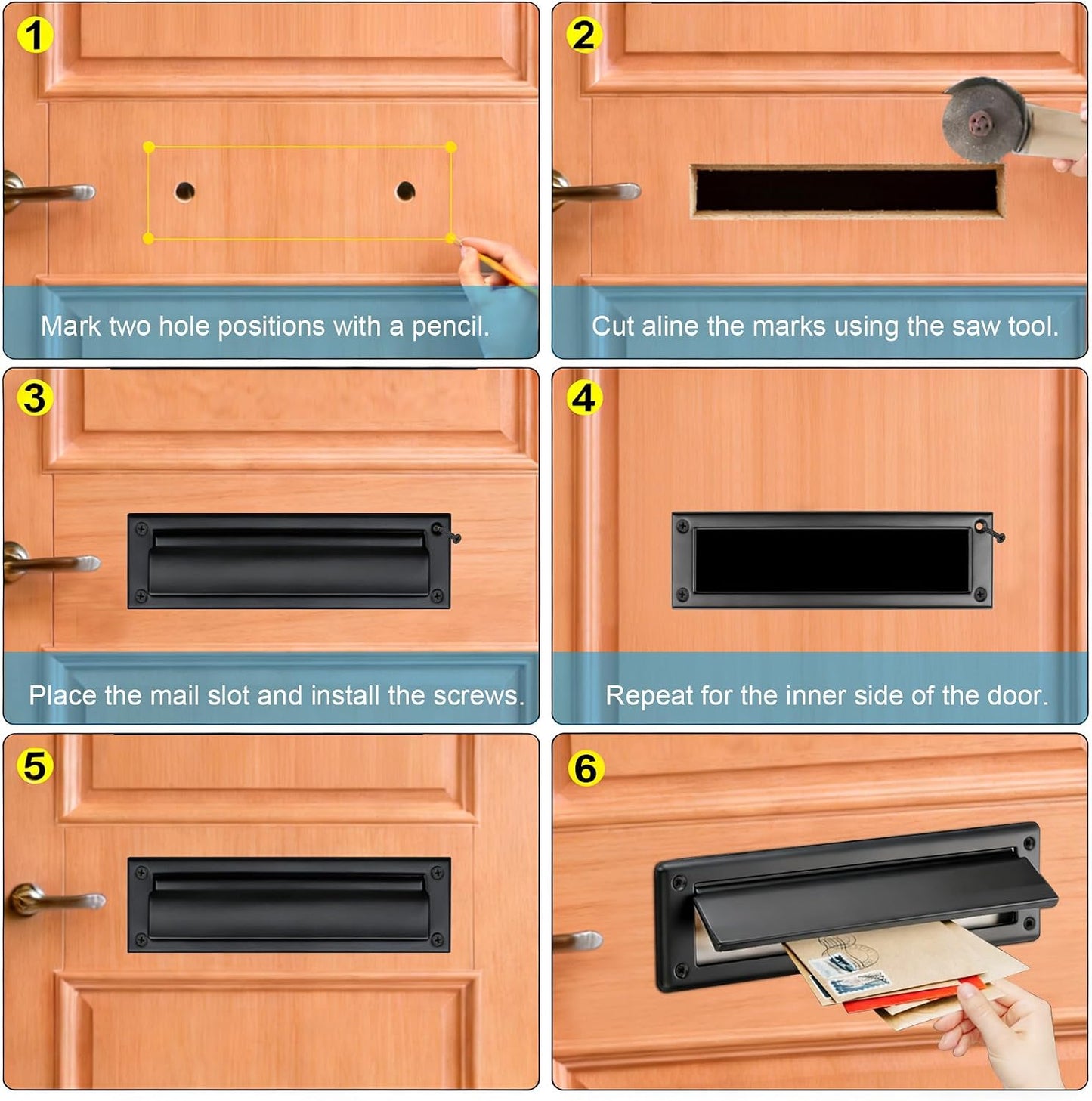 1
Mark two hole positions with a pencil.

2
Cut aline the marks using the saw tool.

3
Place the mail slot and install the screws.

4
Repeat for the inner side of the door.

5

6