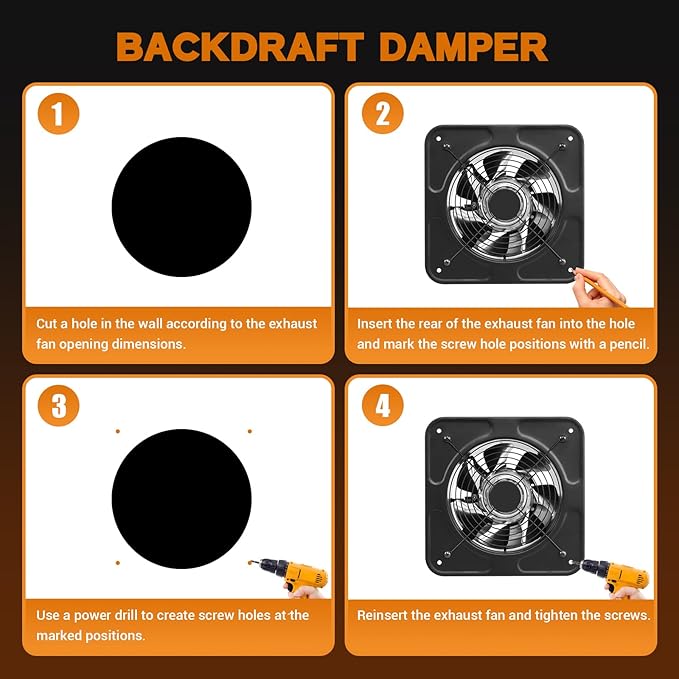 BACKDRAFT DAMPER

1

Cut a hole in the wall according to the exhaust fan opening dimensions.

2

Insert the rear of the exhaust fan into the hole and mark the screw hole positions with a pencil.

3

Use a power drill to create screw holes at the marked positions.

4

Reinsert the exhaust fan and tighten the screws.