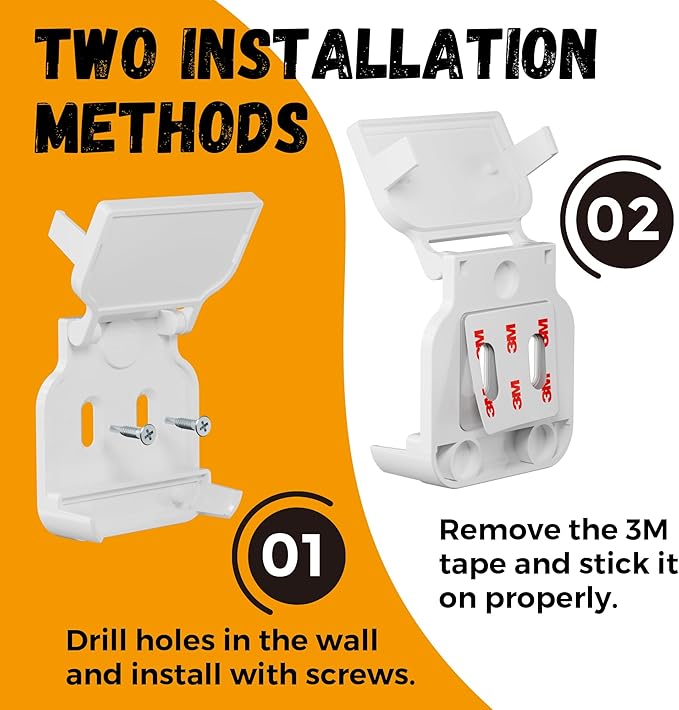 TWO INSTALLATION METHODS

02

3M 3M 3M 3M 3M 3M

01

Remove the 3M tape and stick it on properly.

Drill holes in the wall and install with screws.