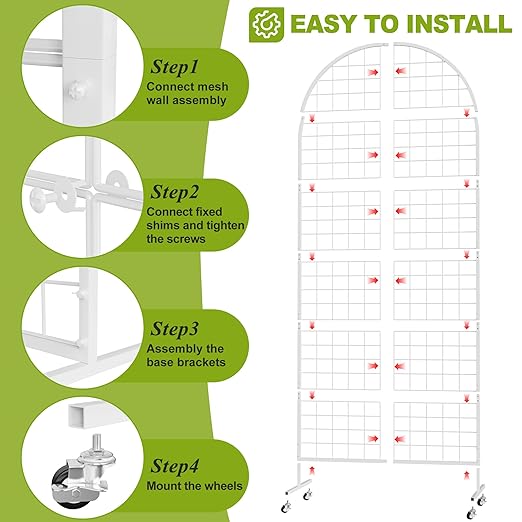 EASY TO INSTALL

Step1
Connect mesh wall assembly

Step2
Connect fixed shims and tighten the screws

Step3
Assembly the base brackets

Step4
Mount the wheels