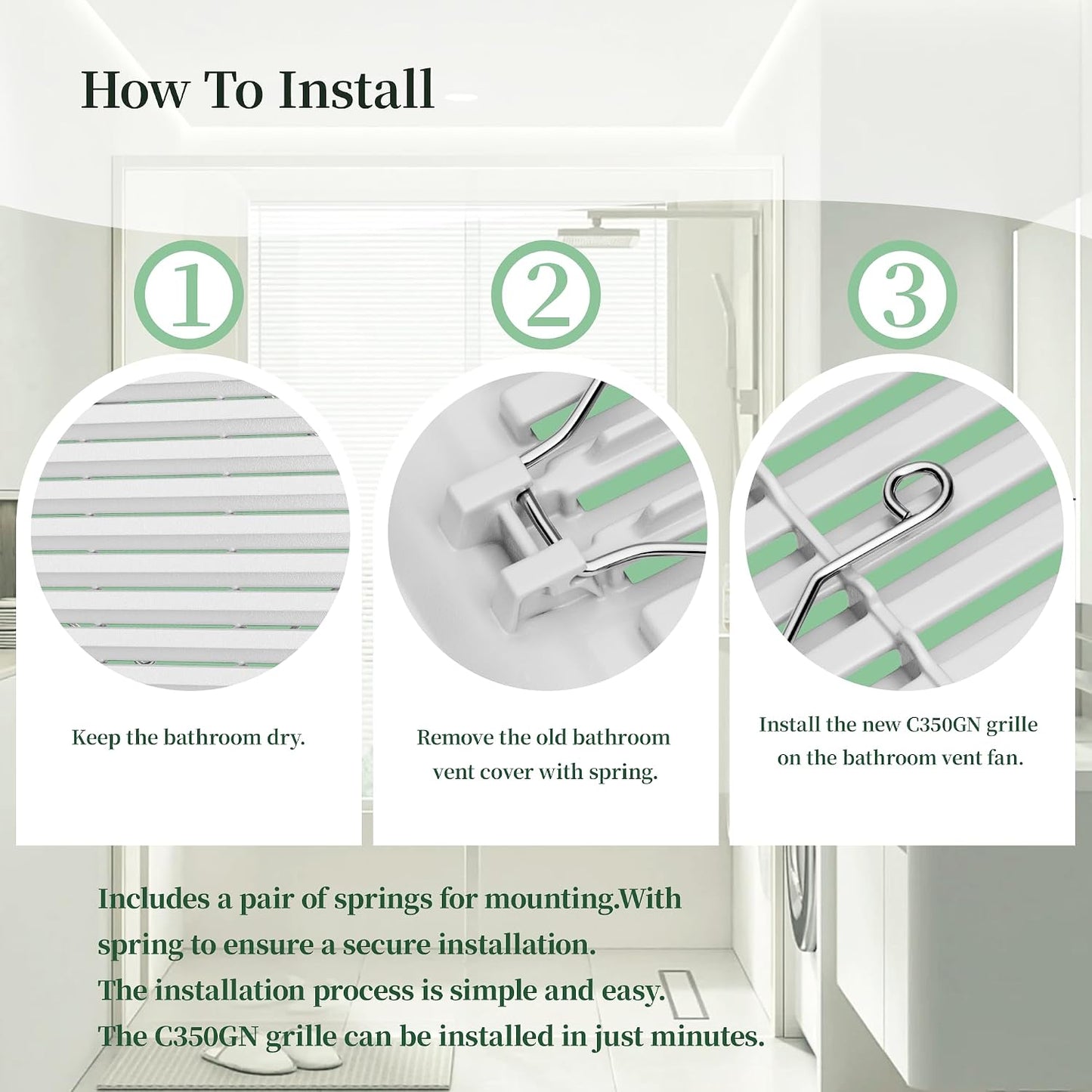 How To Install

1

Keep the bathroom dry.

2

Remove the old bathroom vent cover with spring.

3

Install the new C350GN grille on the bathroom vent fan.

Includes a pair of springs for mounting.With spring to ensure a secure installation.
The installation process is simple and easy.
The C350GN grille can be installed in just minutes.