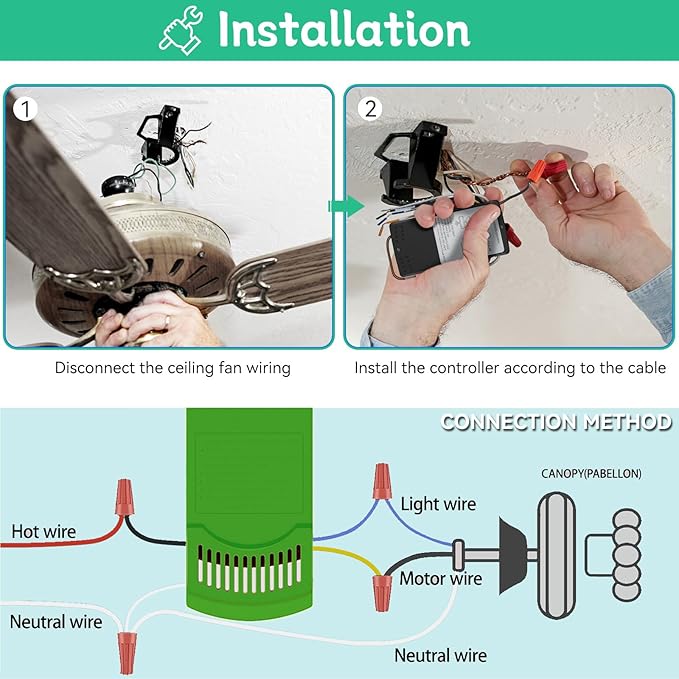 Installation

1

2

Disconnect the ceiling fan wiring

Install the controller according to the cable

CONNECTION METHOD

CANOPY(PABELLON)

Hot wire

Light wire

Motor wire

Neutral wire

Neutral wire