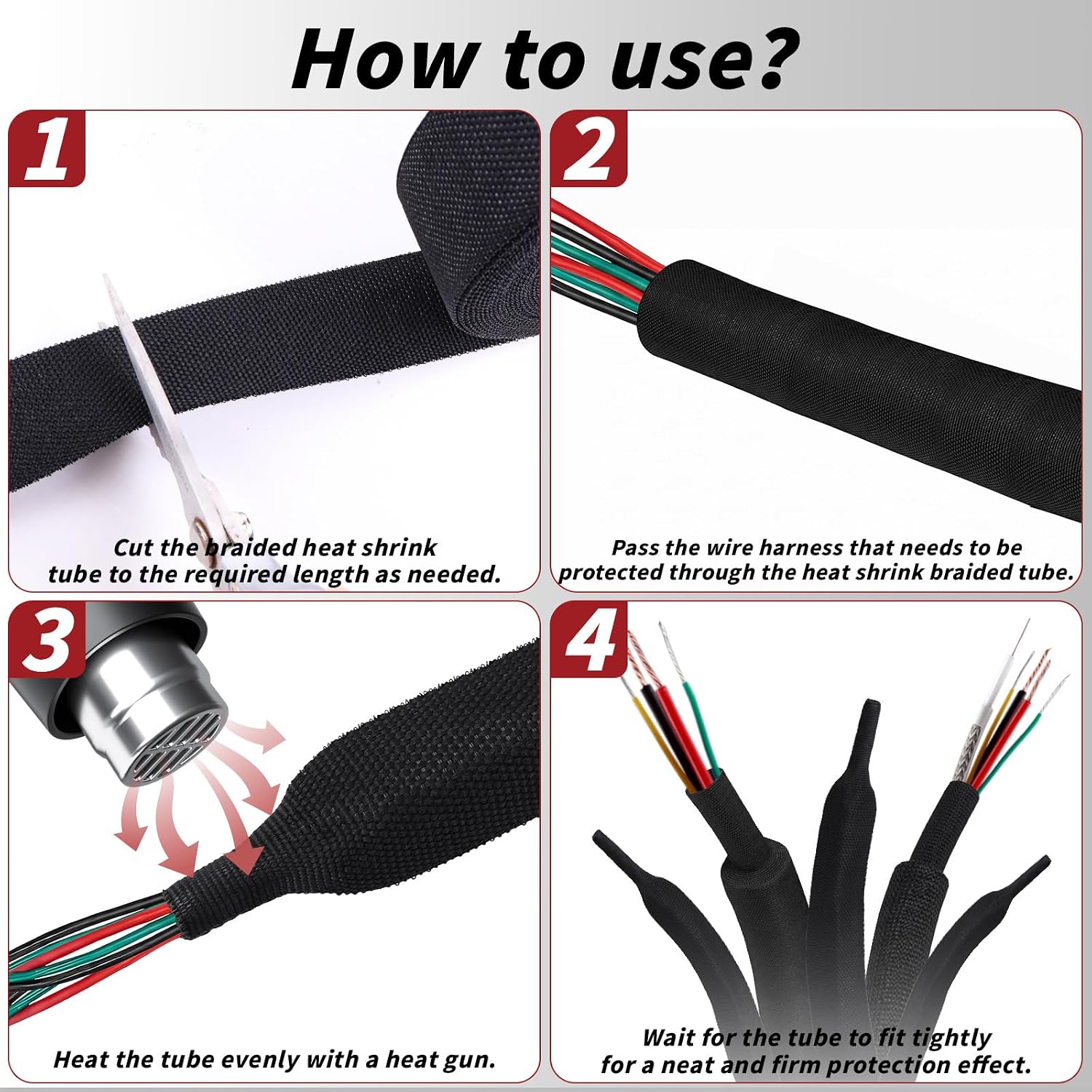 How to use?

1

Cut the braided heat shrink tube to the required length as needed.

2

Pass the wire harness that needs to be protected through the heat shrink braided tube.

3

Heat the tube evenly with a heat gun.

4

Wait for the tube to fit tightly for a neat and firm protection effect.