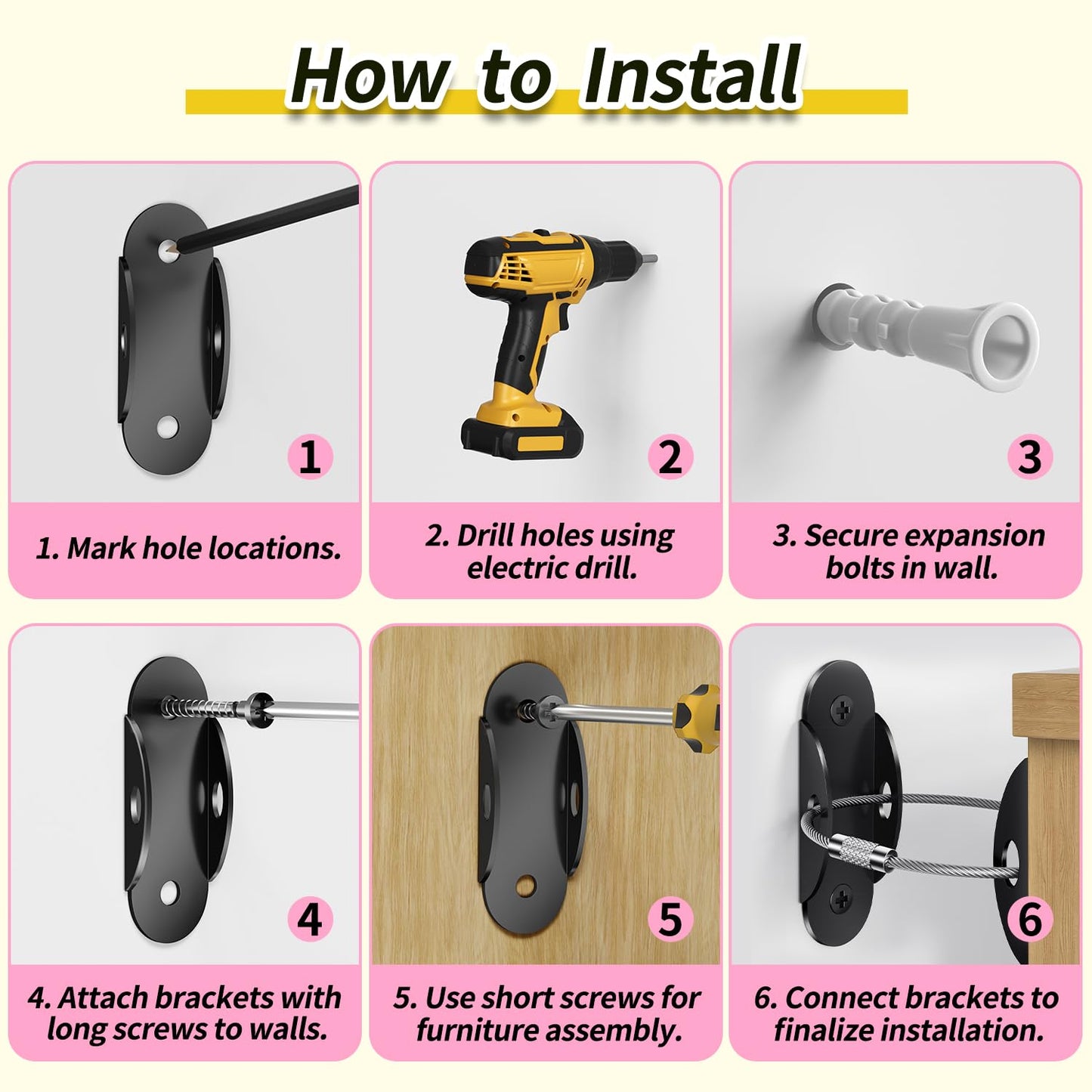 How to Install

1

1. Mark hole locations.

2

2. Drill holes using electric drill.

3

3. Secure expansion bolts in wall.

4

4. Attach brackets with long screws to walls.

5

5. Use short screws for furniture assembly.

6

6. Connect brackets to finalize installation.