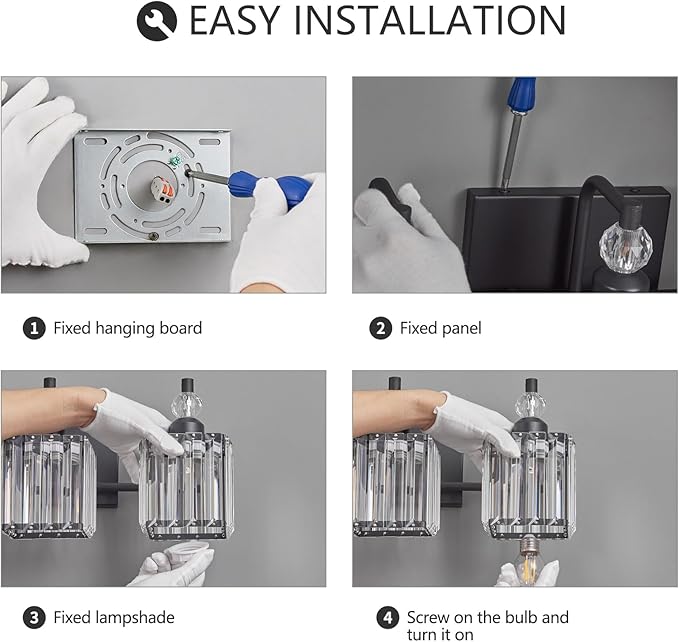 EASY INSTALLATION

1 Fixed hanging board

2 Fixed panel

3 Fixed lampshade

4 Screw on the bulb and turn it on