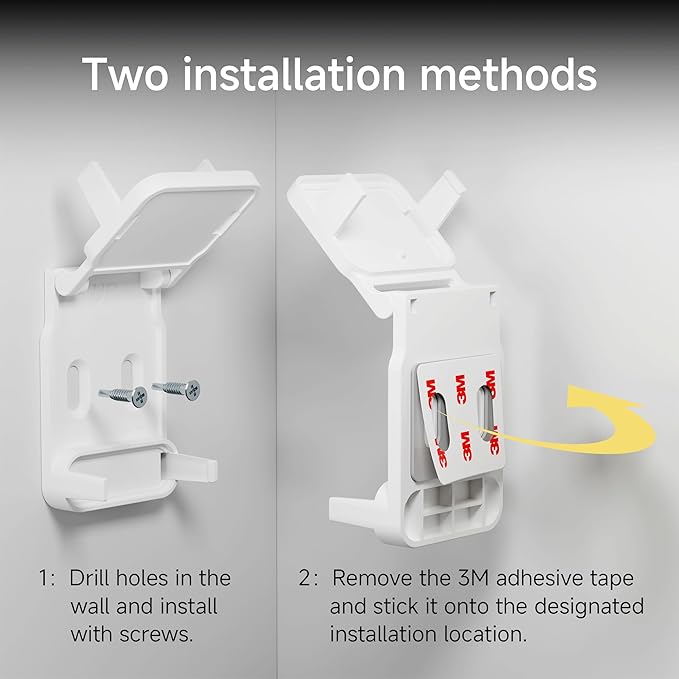 Two installation methods

3M 3M 3M 3M 3M

1: Drill holes in the wall and install with screws.

2: Remove the 3M adhesive tape and stick it onto the designated installation location.