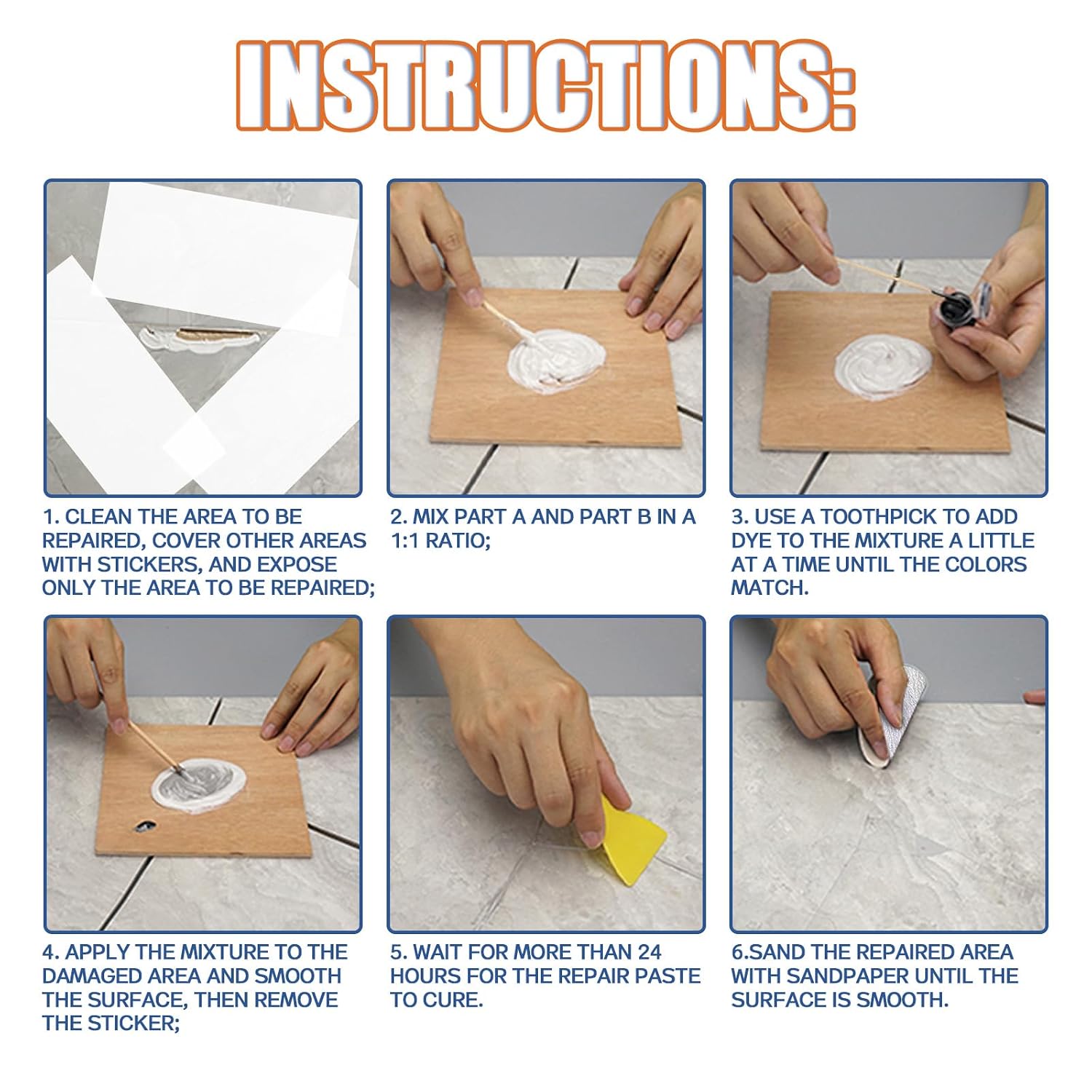 INSTRUCTIONS:

1. CLEAN THE AREA TO BE REPAIRED, COVER OTHER AREAS WITH STICKERS, AND EXPOSE ONLY THE AREA TO BE REPAIRED;

2. MIX PART A AND PART B IN A 1:1 RATIO;

3. USE A TOOTHPICK TO ADD DYE TO THE MIXTURE A LITTLE AT A TIME UNTIL THE COLORS MATCH.

4. APPLY THE MIXTURE TO THE DAMAGED AREA AND SMOOTH THE SURFACE, THEN REMOVE THE STICKER;

5. WAIT FOR MORE THAN 24 HOURS FOR THE REPAIR PASTE TO CURE.

6.SAND THE REPAIRED AREA WITH SANDPAPER UNTIL THE SURFACE IS SMOOTH.