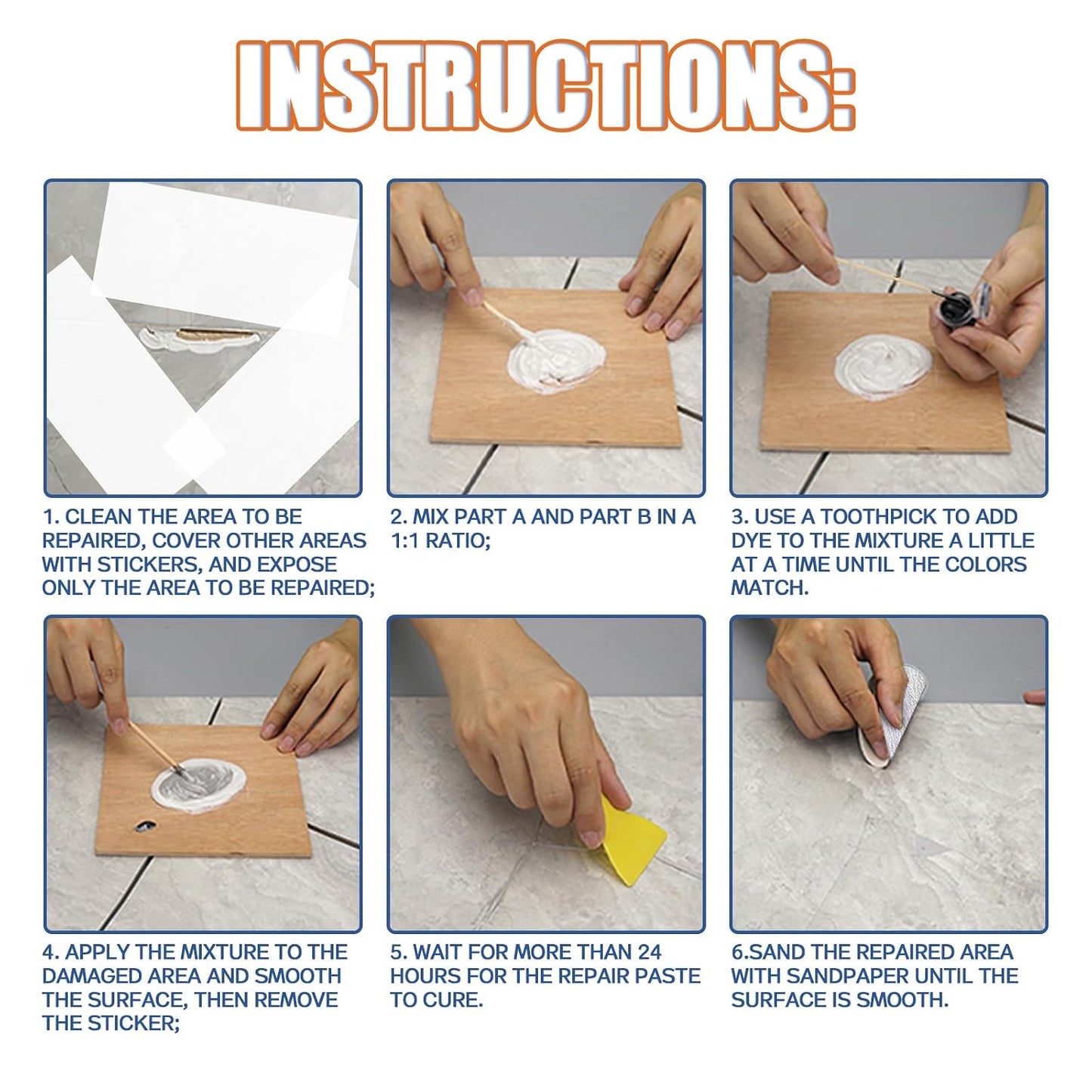 INSTRUCTIONS:

1. CLEAN THE AREA TO BE REPAIRED, COVER OTHER AREAS WITH STICKERS, AND EXPOSE ONLY THE AREA TO BE REPAIRED;

2. MIX PART A AND PART B IN A 1:1 RATIO;

3. USE A TOOTHPICK TO ADD DYE TO THE MIXTURE A LITTLE AT A TIME UNTIL THE COLORS MATCH.

4. APPLY THE MIXTURE TO THE DAMAGED AREA AND SMOOTH THE SURFACE, THEN REMOVE THE STICKER;

5. WAIT FOR MORE THAN 24 HOURS FOR THE REPAIR PASTE TO CURE.

6.SAND THE REPAIRED AREA WITH SANDPAPER UNTIL THE SURFACE IS SMOOTH.