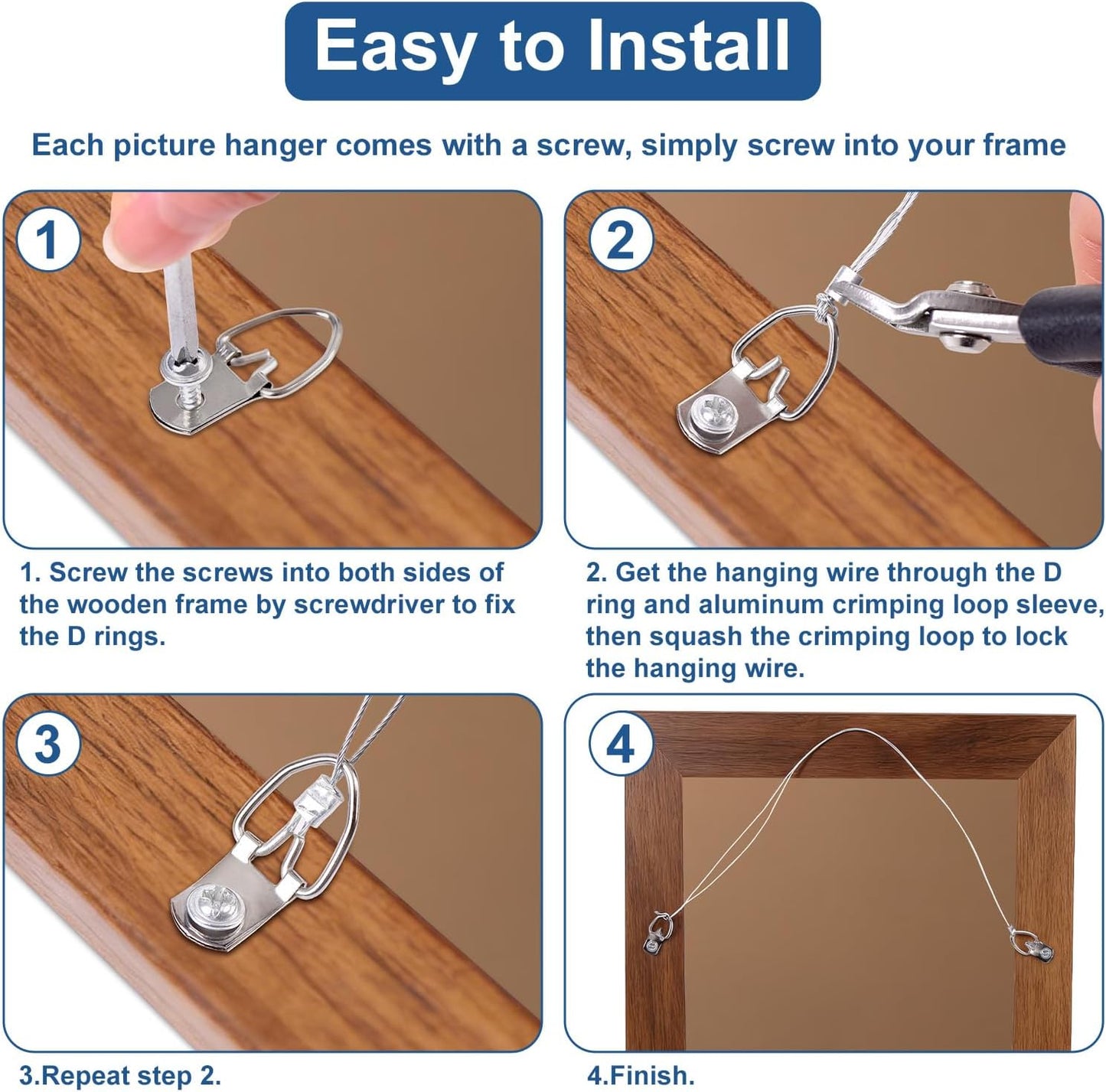 Easy to Install

Each picture hanger comes with a screw, simply screw into your frame

1

1. Screw the screws into both sides of the wooden frame by screwdriver to fix the D rings.

2

2. Get the hanging wire through the D ring and aluminum crimping loop sleeve, then squash the crimping loop to lock the hanging wire.

3

3.Repeat step 2.

4

4.Finish.