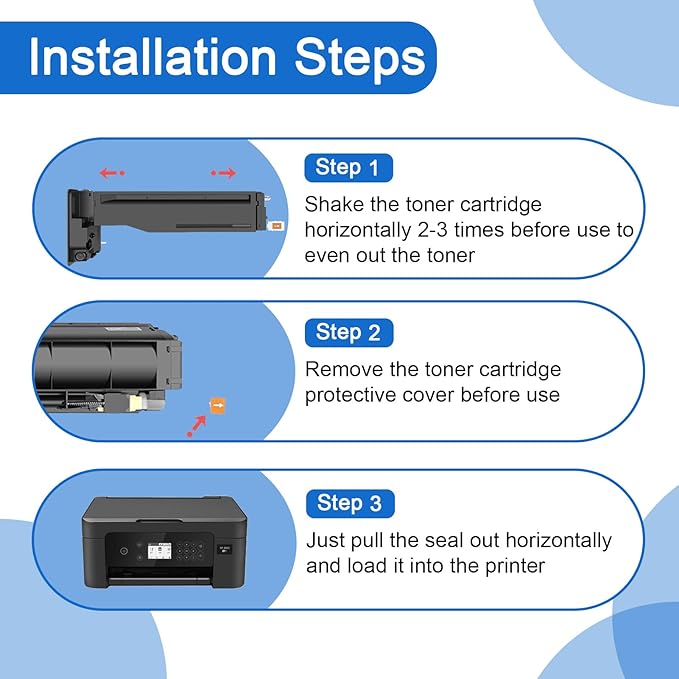 Installation Steps

Step 1

Shake the toner cartridge horizontally 2-3 times before use to even out the toner

Step 2

Remove the toner cartridge protective cover before use

Step 3

Just pull the seal out horizontally and load it into the printer