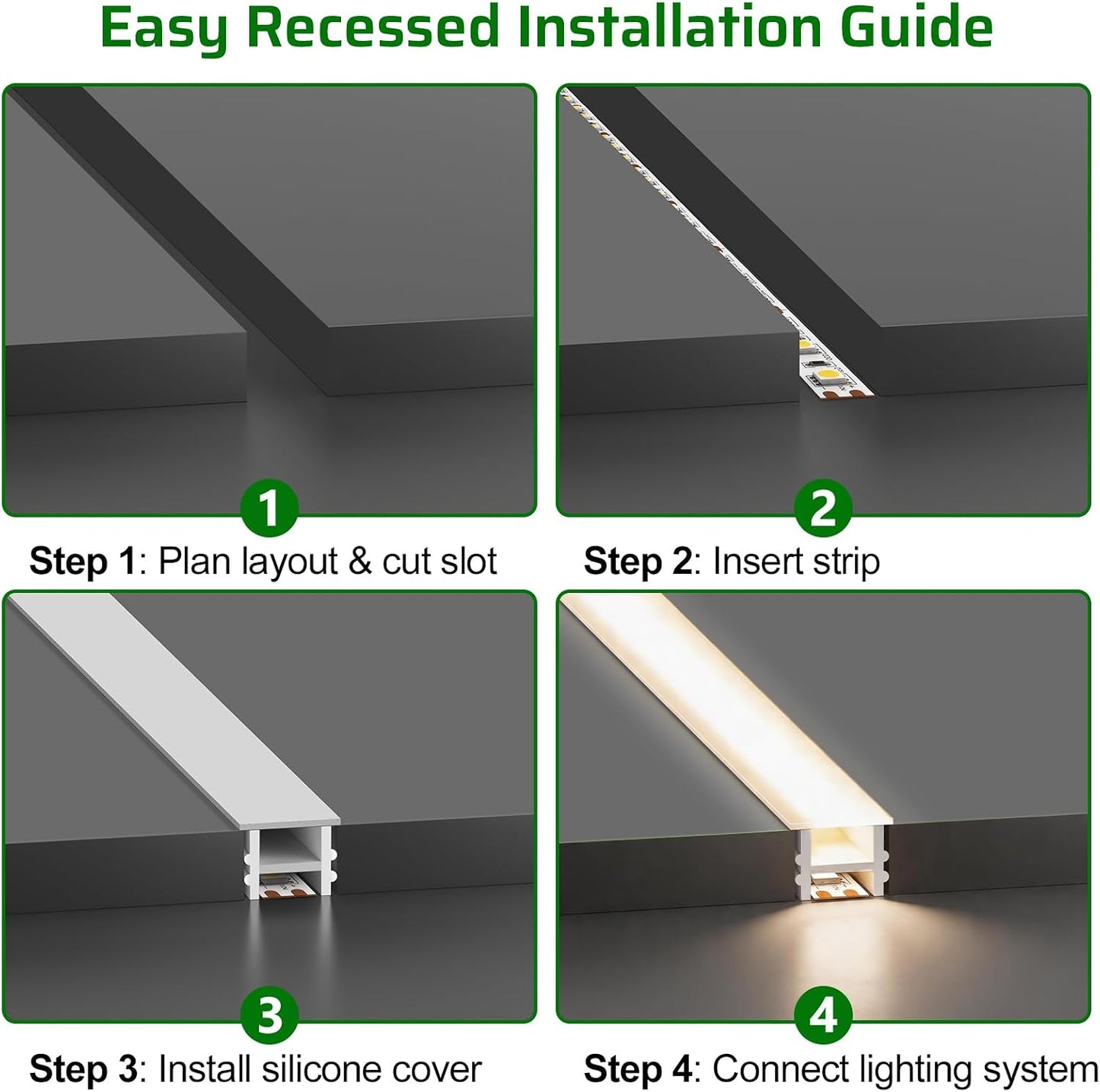 Easy Recessed Installation Guide

1

Step 1: Plan layout & cut slot

2

Step 2: Insert strip

3

Step 3: Install silicone cover

4

Step 4: Connect lighting system