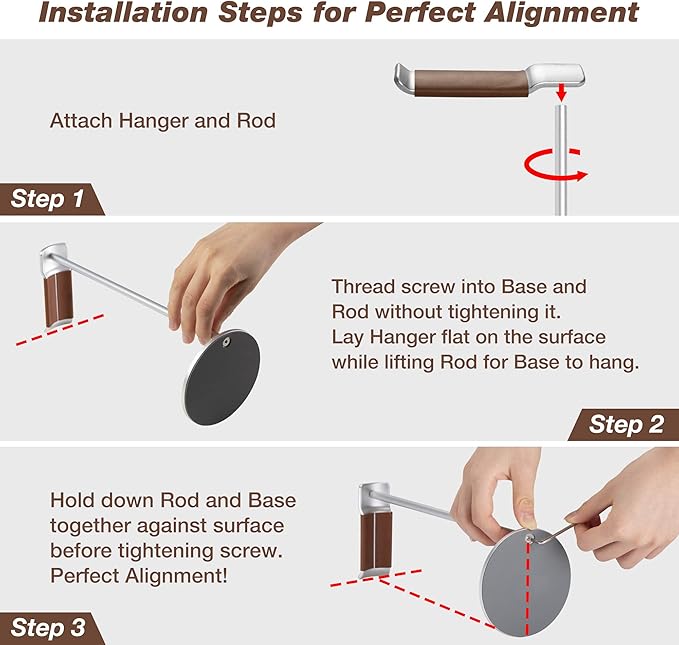 Installation Steps for Perfect Alignment

Attach Hanger and Rod

Step 1

Thread screw into Base and Rod without tightening it. Lay Hanger flat on the surface while lifting Rod for Base to hang.

Step 2

Hold down Rod and Base together against surface before tightening screw. Perfect Alignment!

Step 3