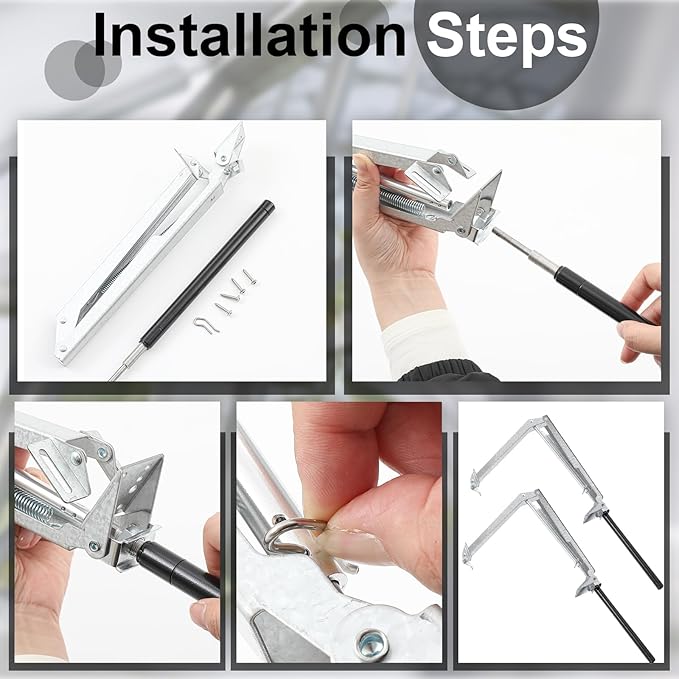 Installation Steps