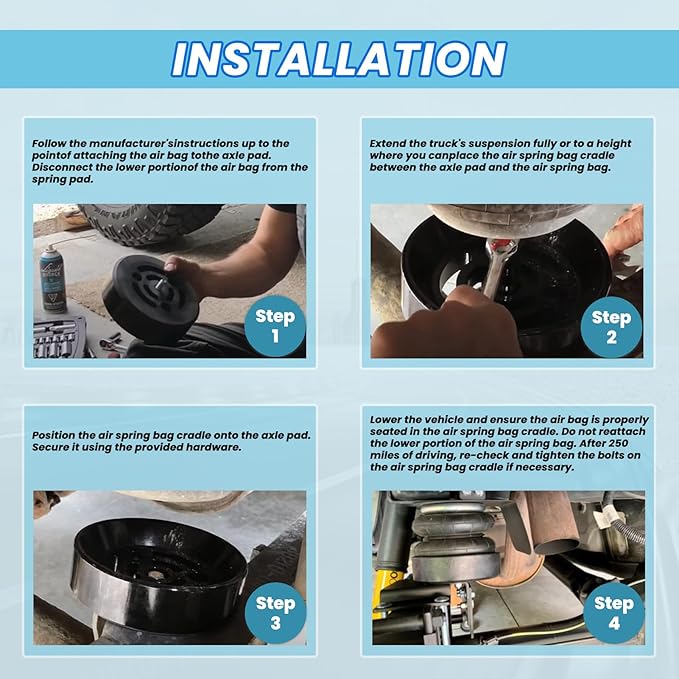 INSTALLATION

Follow the manufacturer'sinstructions up to the pointof attaching the air bag tothe axle pad. Disconnect the lower portionof the air bag from the spring pad.

Step 1

Extend the truck's suspension fully or to a height where you canplace the air spring bag cradle between the axle pad and the air spring bag.

Step 2

Position the air spring bag cradle onto the axle pad. Secure it using the provided hardware.

Step 3

Lower the vehicle and ensure the air bag is properly seated in the air spring bag cradle. Do not reattach the lower portion of the air spring bag. After 250 miles of driving, re-check and tighten the bolts on the air spring bag cradle if necessary.

Step 4