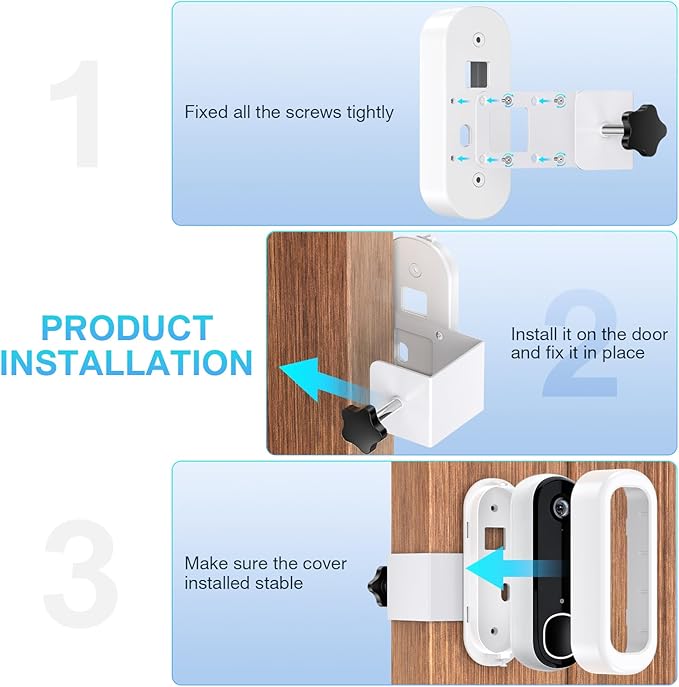 1

Fixed all the screws tightly

PRODUCT INSTALLATION

2

Install it on the door and fix it in place

3

Make sure the cover installed stable