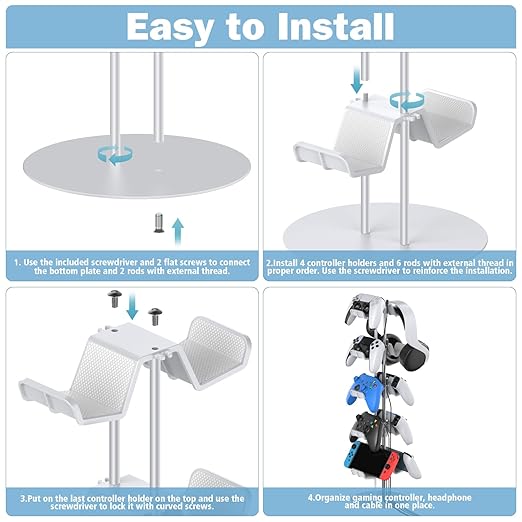 Easy to Install

1. Use the included screwdriver and 2 flat screws to connect the bottom plate and 2 rods with external thread.

2.Install 4 controller holders and 6 rods with external thread in proper order. Use the screwdriver to reinforce the installation.

3.Put on the last controller holder on the top and use the screwdriver to lock it with curved screws.

4.Organize gaming controller, headphone and cable in one place.